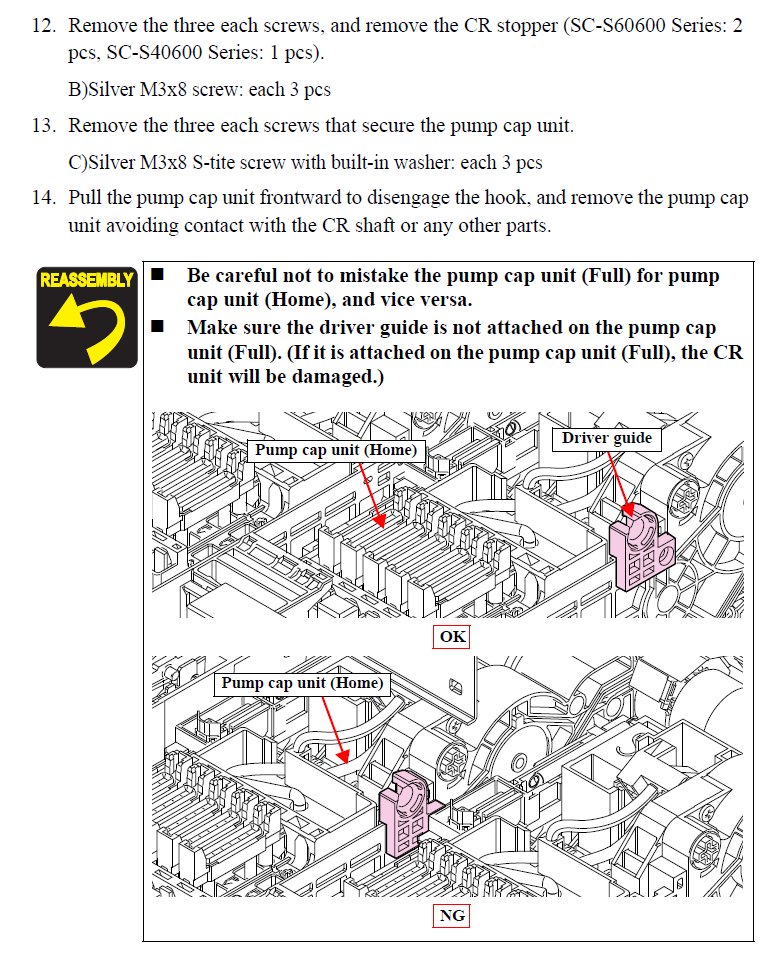 12. Remove the three each screws, and remove the CR stopper (SC-S60600 Series: 2 pcs, SC-S40600 Series: 1 pcs).

B)Silver M3x8 screw: each 3 pcs

13. Remove the three each screws that secure the pump cap unit.

C)Silver M3x8 S-tite screw with built-in washer: each 3 pcs

14. Pull the pump cap unit frontward to disengage the hook, and remove the pump cap unit avoiding contact with the CR shaft or any other parts.

REASSEMBLY

■ Be careful not to mistake the pump cap unit (Full) for pump cap unit (Home), and vice versa.

■ Make sure the driver guide is not attached on the pump cap unit (Full). (If it is attached on the pump cap unit (Full), the CR unit will be damaged.)

Pump cap unit (Home)

Driver guide

OK

Pump cap unit (Home)

NG