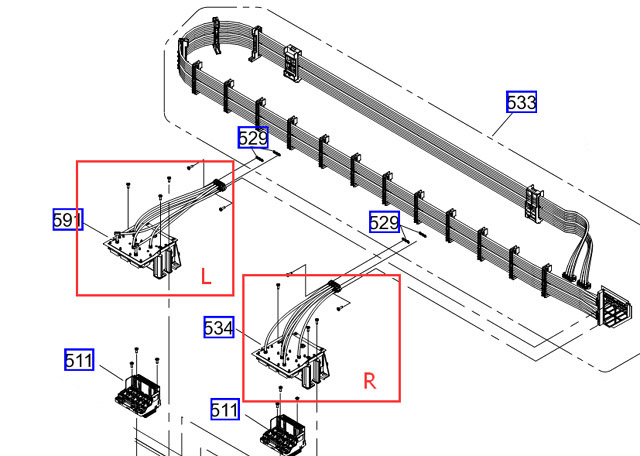 533
529
591
L
529
534
R
511
511