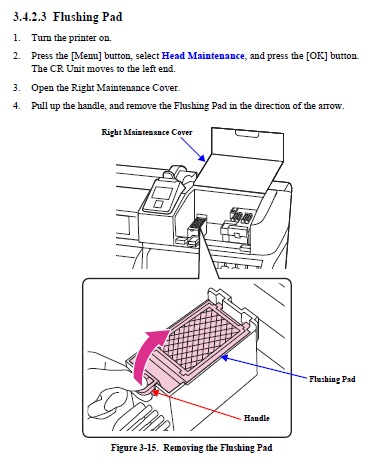 3.4.2.3 Flushing Pad

1. Turn the printer on.

2. Press the [Menu] button, select Head Maintenance, and press the [OK] button. The CR Unit moves to the left end.

3. Open the Right Maintenance Cover.

4. Pull up the handle, and remove the Flushing Pad in the direction of the arrow.

Right Maintenance Cover

Flushing Pad

Handle

Figure 3-15. Removing the Flushing Pad