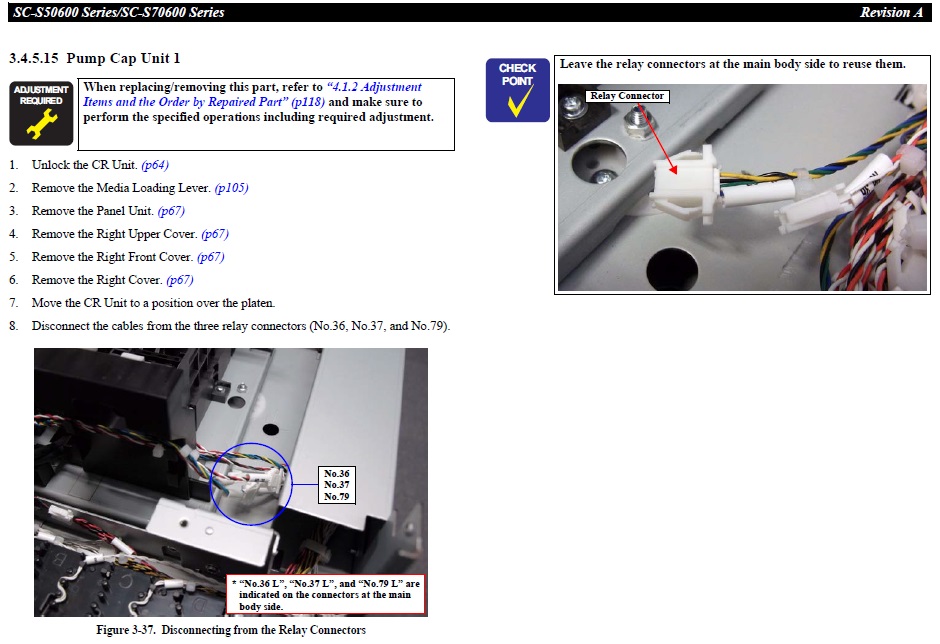 SC-S50600 Series/SC-S70600 Series

Revision A

3.4.5.15 Pump Cap Unit 1

ADJUSTMENT REQUIRED

When replacing/removing this part, refer to "4.1.2 Adjustment Items and the Order by Repaired Part" (p118) and make sure to perform the specified operations including required adjustment.

1. Unlock the CR Unit. (p64)
2. Remove the Media Loading Lever. (p105)
3. Remove the Panel Unit. (p67)
4. Remove the Right Upper Cover. (p67)
5. Remove the Right Front Cover. (p67)
6. Remove the Right Cover. (p67)
7. Move the CR Unit to a position over the platen.
8. Disconnect the cables from the three relay connectors (No.36, No.37, and No.79).

No.36
No.37
No.79

* "No.36 L", "No.37 L", and "No.79 L" are indicated on the connectors at the main body side.

Figure 3-37. Disconnecting from the Relay Connectors

CHECK POINT

Leave the relay connectors at the main body side to reuse them.

Relay Connector