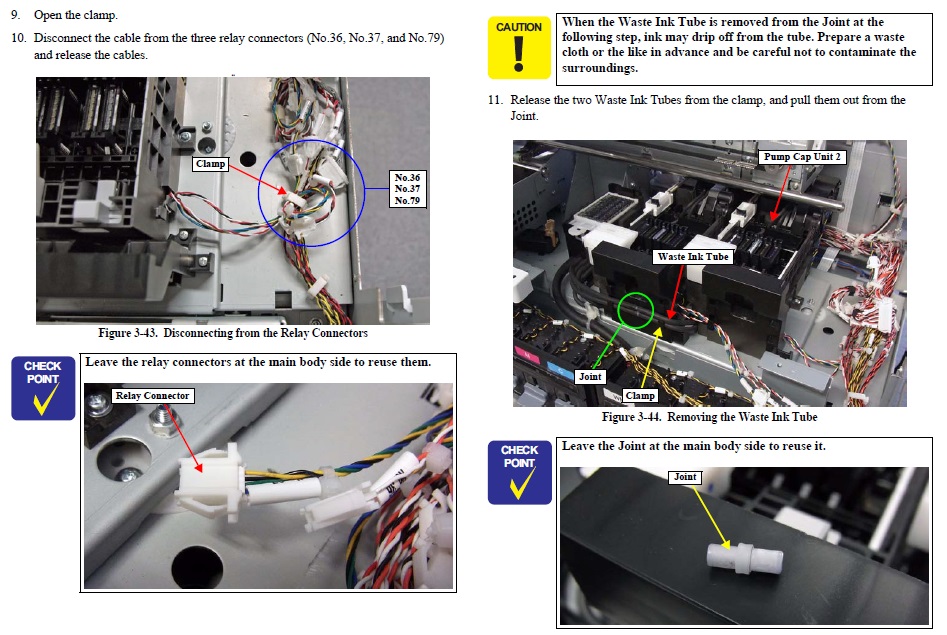 9. Open the clamp.

10. Disconnect the cable from the three relay connectors (No.36, No.37, and No.79) and release the cables.

Clamp

No.36
No.37
No.79

Figure 3-43. Disconnecting from the Relay Connectors

CHECK POINT

Leave the relay connectors at the main body side to reuse them.

Relay Connector

CAUTION

When the Waste Ink Tube is removed from the Joint at the following step, ink may drip off from the tube. Prepare a waste cloth or the like in advance and be careful not to contaminate the surroundings.

11. Release the two Waste Ink Tubes from the clamp, and pull them out from the Joint.

Pump Cap Unit 2

Waste Ink Tube

Joint

Clamp

Figure 3-44. Removing the Waste Ink Tube

CHECK POINT

Leave the Joint at the main body side to reuse it.

Joint