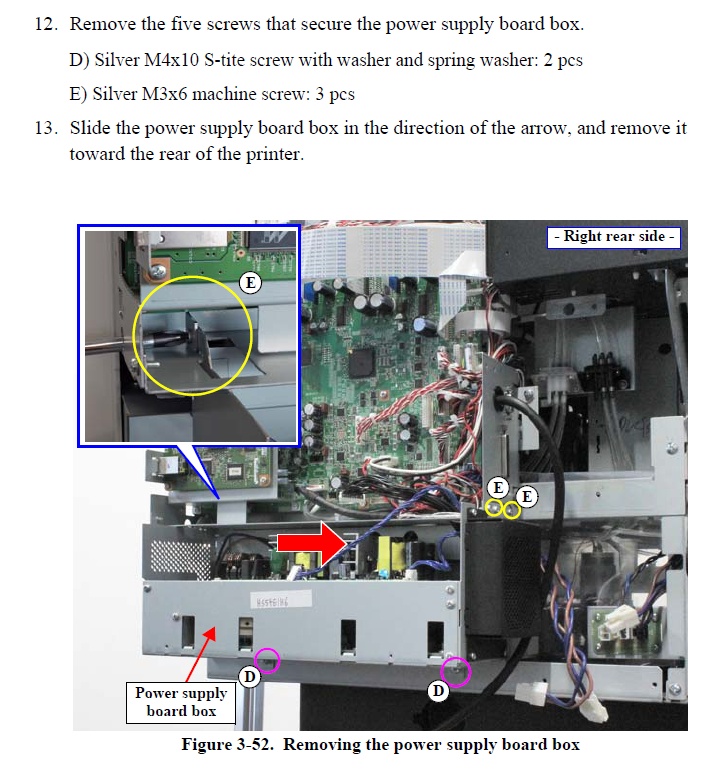 12. Remove the five screws that secure the power supply board box.

D) Silver M4x10 S-tite screw with washer and spring washer: 2 pcs

E) Silver M3x6 machine screw: 3 pcs

13. Slide the power supply board box in the direction of the arrow, and remove it toward the rear of the printer.

- Right rear side -

E

E

E

D

D

Power supply board box

Figure 3-52. Removing the power supply board box