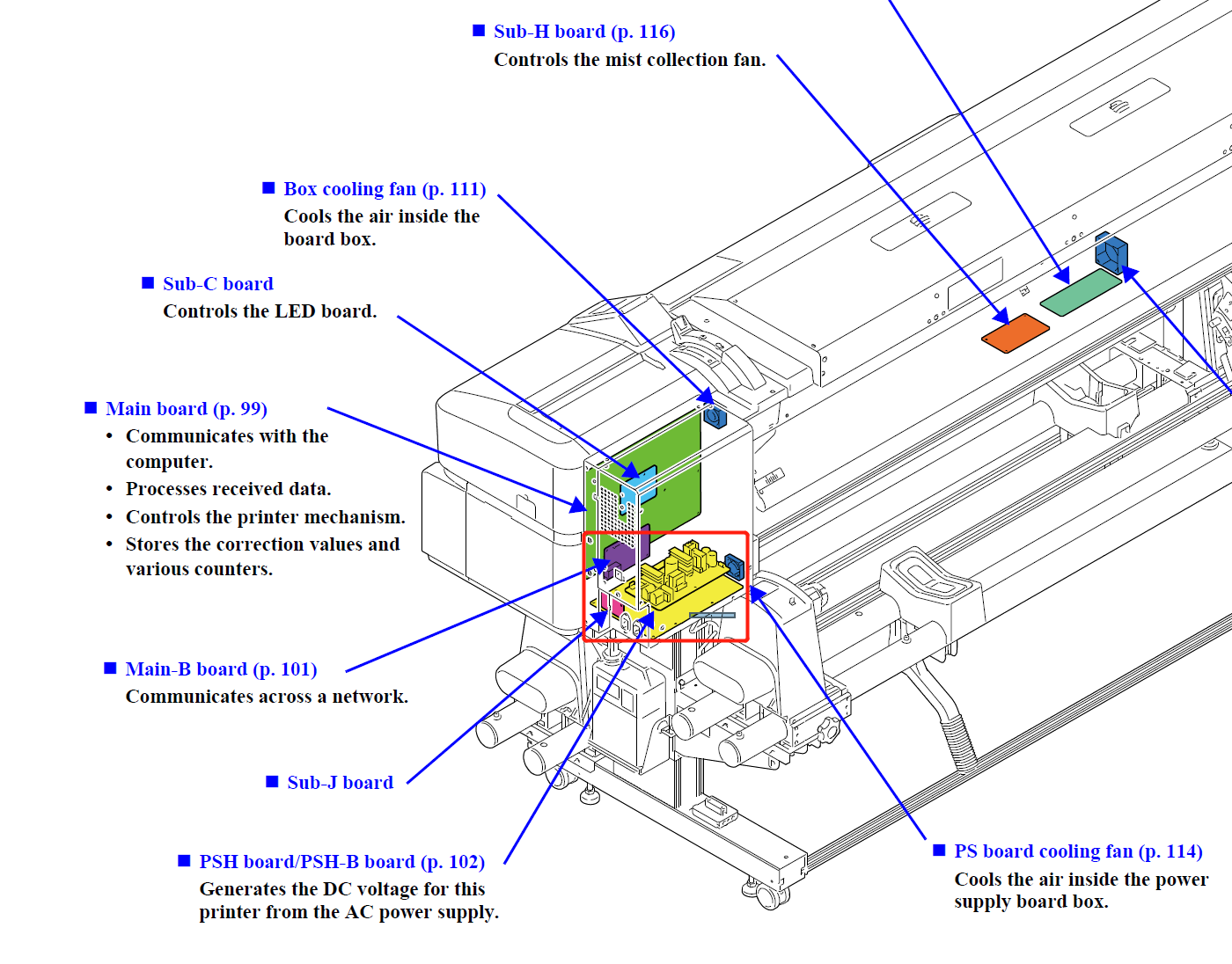 ■ Sub-H board (p. 116)
Controls the mist collection fan.

■ Box cooling fan (p. 111)
Cools the air inside the board box.

■ Sub-C board
Controls the LED board.

■ Main board (p. 99)
• Communicates with the computer.
• Processes received data.
• Controls the printer mechanism.
• Stores the correction values and various counters.

■ Main-B board (p. 101)
Communicates across a network.

■ Sub-J board

■ PSH board/PSH-B board (p. 102)
Generates the DC voltage for this printer from the AC power supply.

■ PS board cooling fan (p. 114)
Cools the air inside the power supply board box.