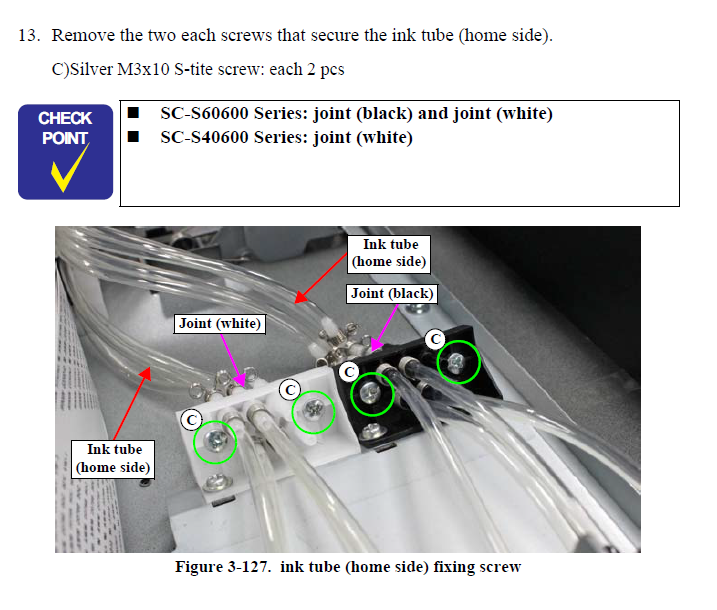 13. Remove the two each screws that secure the ink tube (home side).

C)Silver M3x10 S-tite screw: each 2 pcs

CHECK POINT

■ SC-S60600 Series: joint (black) and joint (white)
■ SC-S40600 Series: joint (white)

Ink tube (home side)

Joint (black)

Joint (white)

C

C

C

C

Ink tube (home side)

Figure 3-127. ink tube (home side) fixing screw