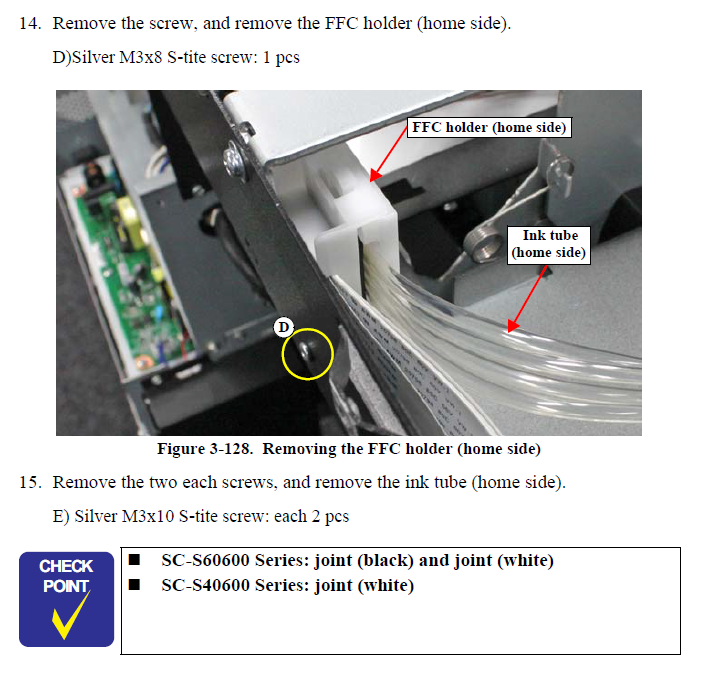 14. Remove the screw, and remove the FFC holder (home side).

D)Silver M3x8 S-tite screw: 1 pcs

FFC holder (home side)

Ink tube (home side)

D

Figure 3-128. Removing the FFC holder (home side)

15. Remove the two each screws, and remove the ink tube (home side).

E) Silver M3x10 S-tite screw: each 2 pcs

CHECK POINT

■ SC-S60600 Series: joint (black) and joint (white)
■ SC-S40600 Series: joint (white)