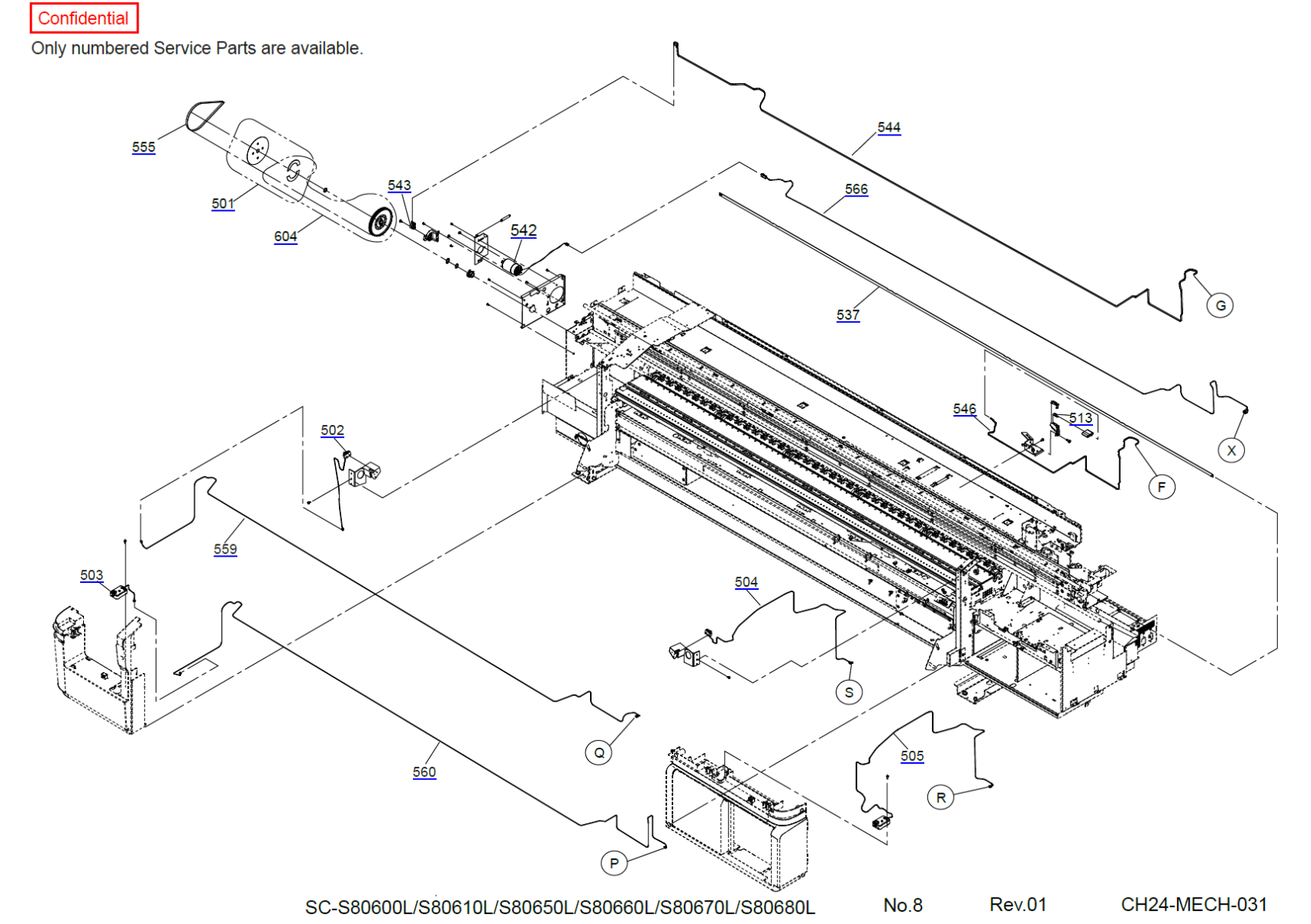 Confidential

Only numbered Service Parts are available.

555
501
604
543
542
544
566
537
G
546
513
X
F
502
559
503
504
S
Q
560
505
R
P

SC-S80600L/S80610L/S80650L/S80660L/S80670L/S80680L No.8 Rev.01 CH24-MECH-031