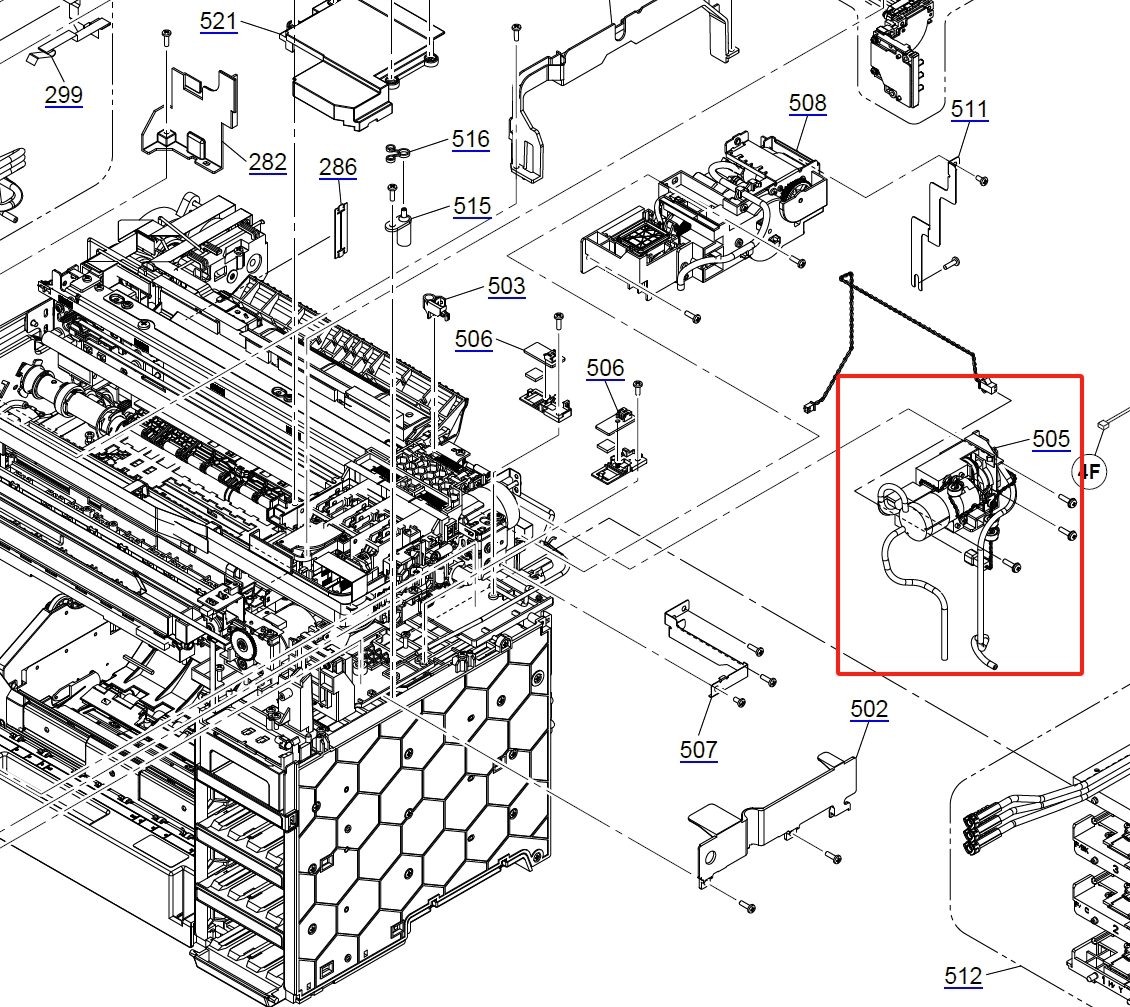 521
299
282
286
516
515
508
511
503
506
506
505
4F
507
502
512