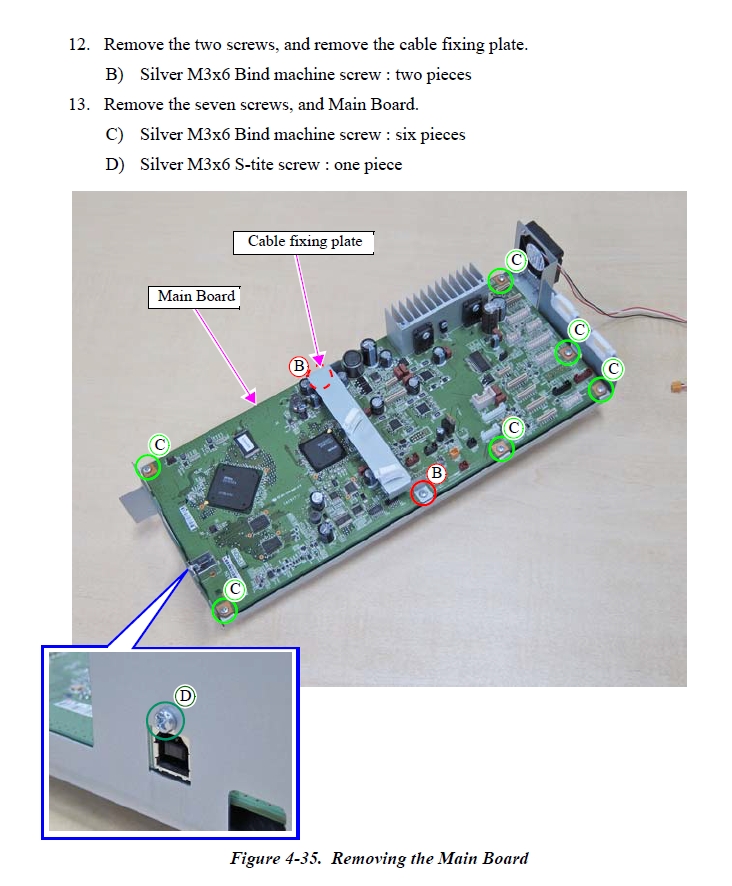 12. Remove the two screws, and remove the cable fixing plate.

B) Silver M3x6 Bind machine screw : two pieces

13. Remove the seven screws, and Main Board.

C) Silver M3x6 Bind machine screw : six pieces

D) Silver M3x6 S-tite screw : one piece

Cable fixing plate

Main Board

C

C

C

B

C

C

B

C

D

Figure 4-35. Removing the Main Board