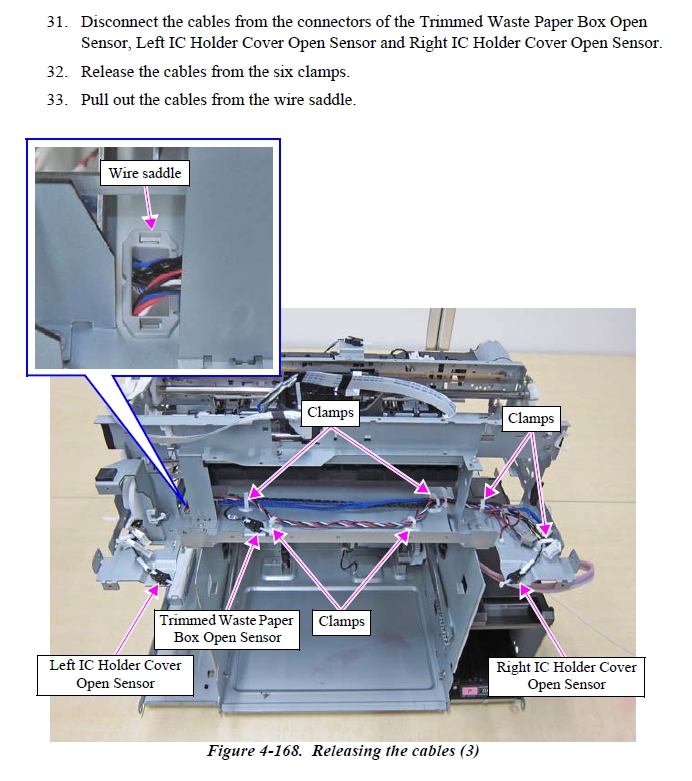 31. Disconnect the cables from the connectors of the Trimmed Waste Paper Box Open Sensor, Left IC Holder Cover Open Sensor and Right IC Holder Cover Open Sensor.

32. Release the cables from the six clamps.

33. Pull out the cables from the wire saddle.

Wire saddle

Clamps

Clamps

Trimmed Waste Paper Box Open Sensor

Clamps

Left IC Holder Cover Open Sensor

Right IC Holder Cover Open Sensor

Figure 4-168. Releasing the cables (3)