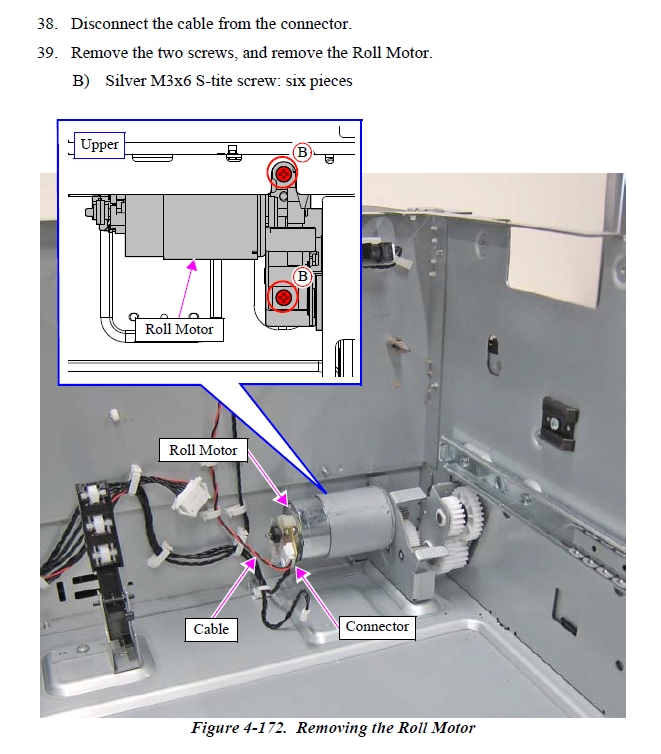 38. Disconnect the cable from the connector.

39. Remove the two screws, and remove the Roll Motor.

B) Silver M3x6 S-tite screw: six pieces

Upper

B

B

Roll Motor

Roll Motor

Cable

Connector

Figure 4-172. Removing the Roll Motor