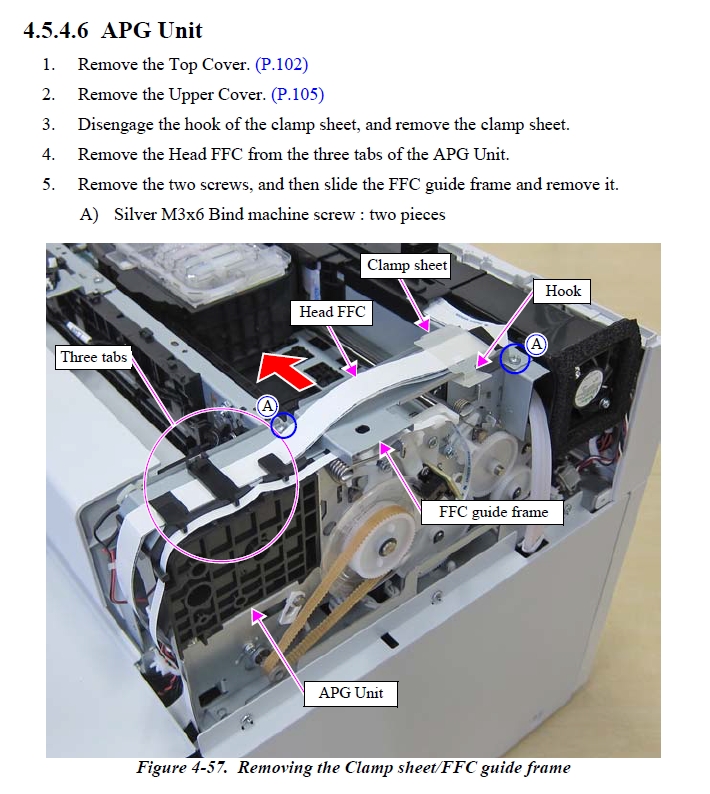 4.5.4.6 APG Unit

1. Remove the Top Cover. (P.102)

2. Remove the Upper Cover. (P.105)

3. Disengage the hook of the clamp sheet, and remove the clamp sheet.

4. Remove the Head FFC from the three tabs of the APG Unit.

5. Remove the two screws, and then slide the FFC guide frame and remove it.

A) Silver M3x6 Bind machine screw : two pieces

Clamp sheet

Hook

Head FFC

A

Three tabs

A

FFC guide frame

APG Unit

Figure 4-57. Removing the Clamp sheet/FFC guide frame