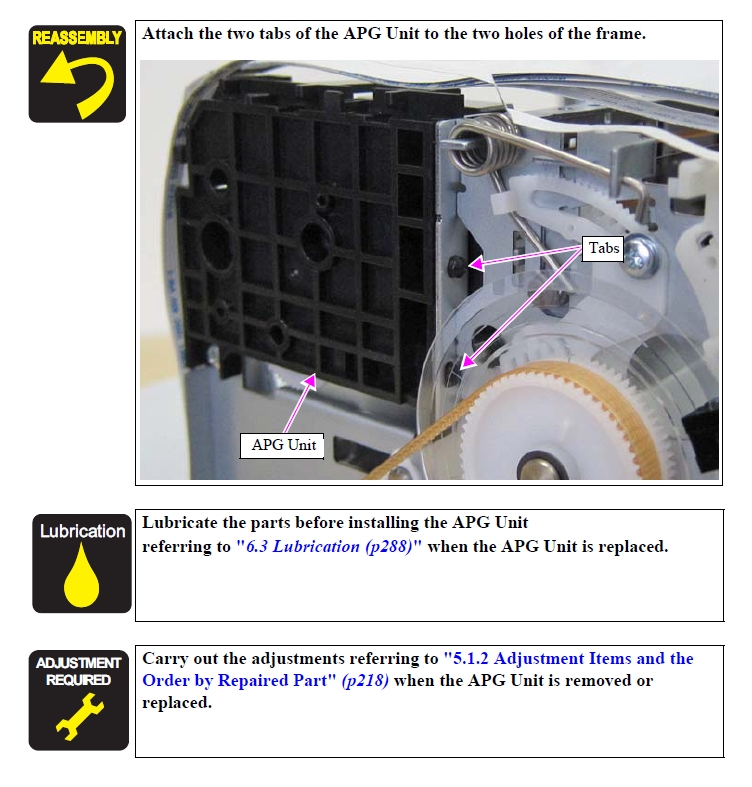 REASSEMBLY

Attach the two tabs of the APG Unit to the two holes of the frame.

Tabs

APG Unit

Lubrication

Lubricate the parts before installing the APG Unit referring to "6.3 Lubrication (p288)" when the APG Unit is replaced.

ADJUSTMENT REQUIRED

Carry out the adjustments referring to "5.1.2 Adjustment Items and the Order by Repaired Part" (p218) when the APG Unit is removed or replaced.