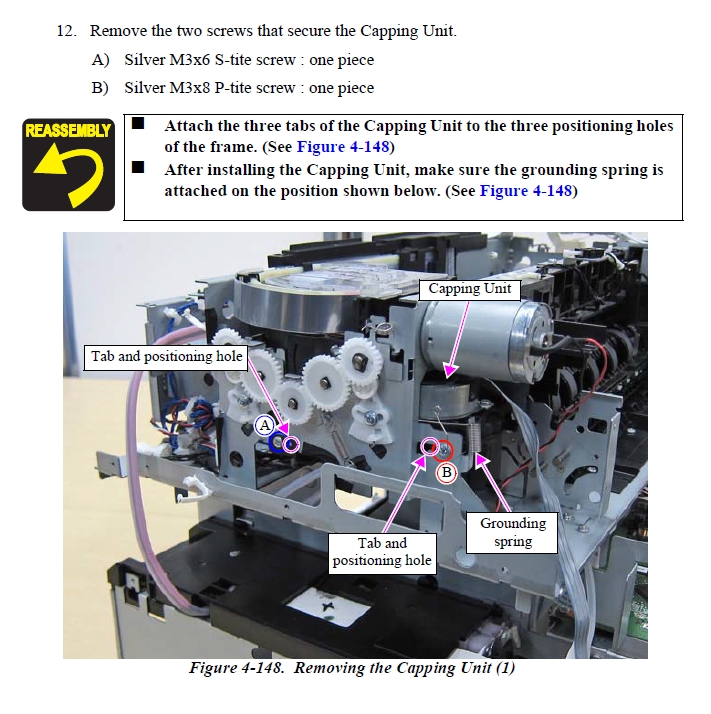 12. Remove the two screws that secure the Capping Unit.

A) Silver M3x6 S-tite screw : one piece

B) Silver M3x8 P-tite screw : one piece

REASSEMBLY

■ Attach the three tabs of the Capping Unit to the three positioning holes of the frame. (See Figure 4-148)

■ After installing the Capping Unit, make sure the grounding spring is attached on the position shown below. (See Figure 4-148)

Capping Unit

Tab and positioning hole

A

B

Tab and positioning hole

Grounding spring

Figure 4-148. Removing the Capping Unit (1)