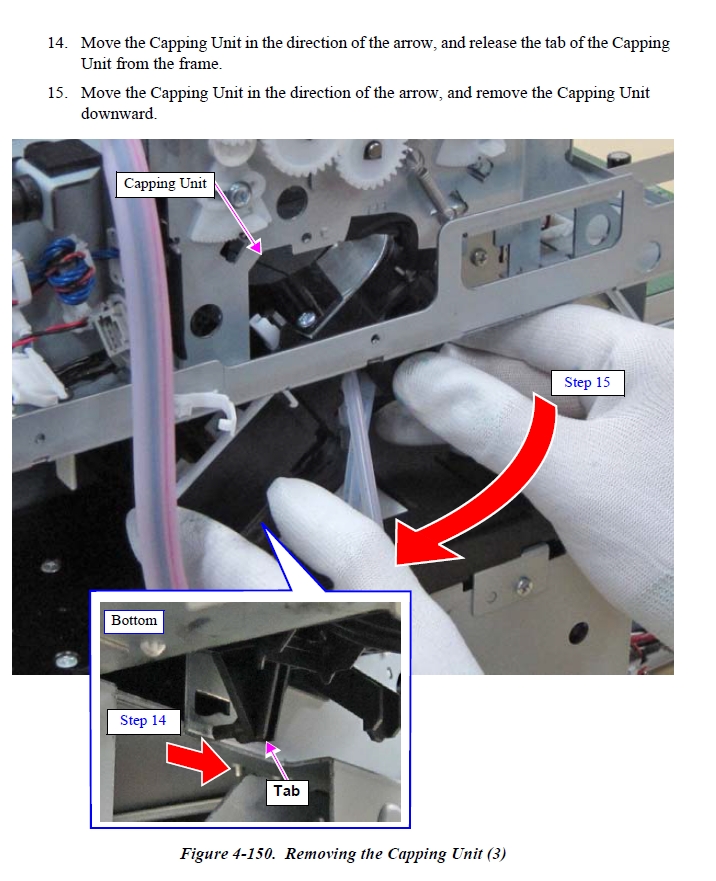 14. Move the Capping Unit in the direction of the arrow, and release the tab of the Capping Unit from the frame.

15. Move the Capping Unit in the direction of the arrow, and remove the Capping Unit downward.

Capping Unit

Step 15

Bottom

Step 14

Tab

Figure 4-150. Removing the Capping Unit (3)