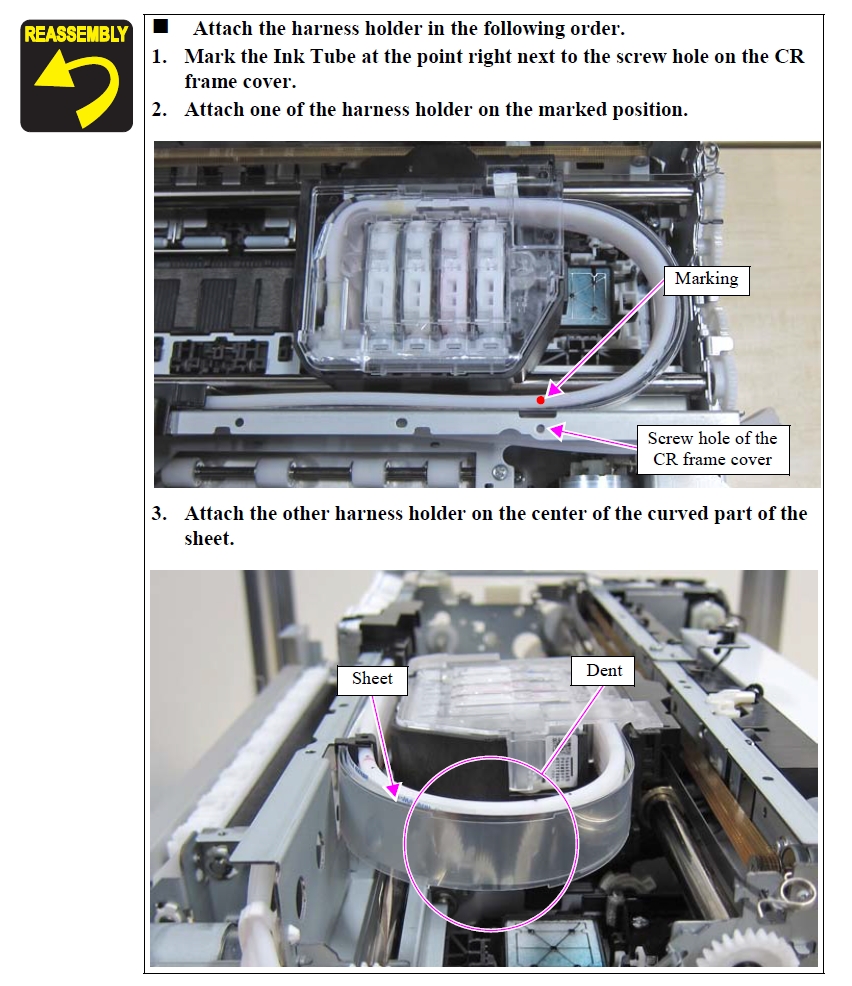 REASSEMBLY

■ Attach the harness holder in the following order.

1. Mark the Ink Tube at the point right next to the screw hole on the CR frame cover.

2. Attach one of the harness holder on the marked position.

Marking

Screw hole of the CR frame cover

3. Attach the other harness holder on the center of the curved part of the sheet.

Sheet

Dent