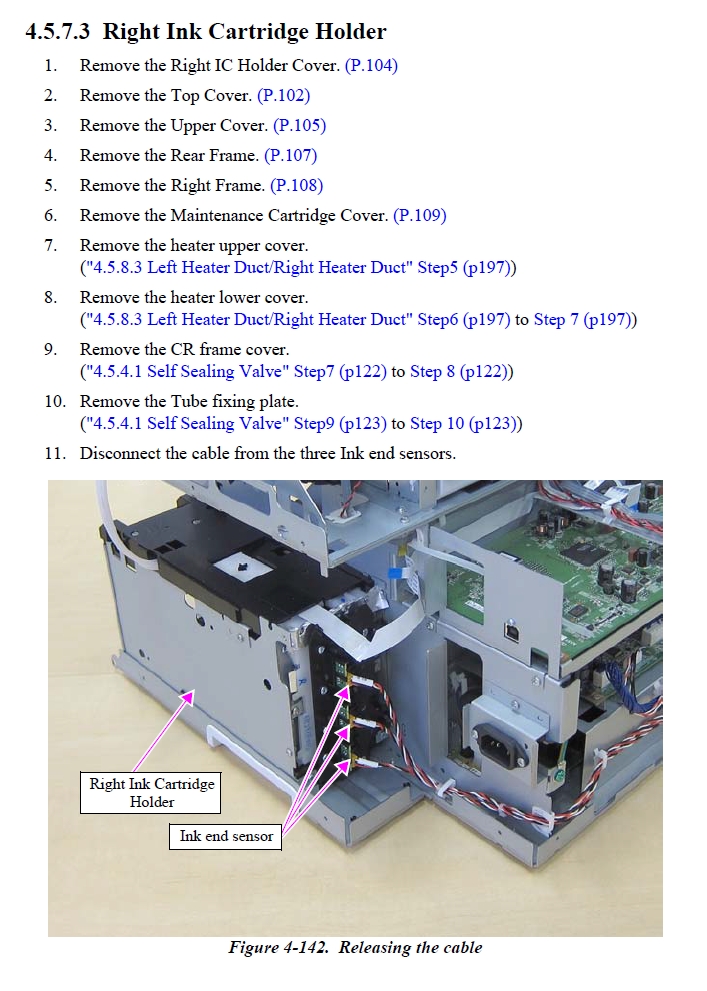 4.5.7.3 Right Ink Cartridge Holder

1. Remove the Right IC Holder Cover. (P.104)
2. Remove the Top Cover. (P.102)
3. Remove the Upper Cover. (P.105)
4. Remove the Rear Frame. (P.107)
5. Remove the Right Frame. (P.108)
6. Remove the Maintenance Cartridge Cover. (P.109)
7. Remove the heater upper cover. ("4.5.8.3 Left Heater Duct/Right Heater Duct" Step5 (p197))
8. Remove the heater lower cover. ("4.5.8.3 Left Heater Duct/Right Heater Duct" Step6 (p197) to Step 7 (p197))
9. Remove the CR frame cover. ("4.5.4.1 Self Sealing Valve" Step7 (p122) to Step 8 (p122))
10. Remove the Tube fixing plate. ("4.5.4.1 Self Sealing Valve" Step9 (p123) to Step 10 (p123))
11. Disconnect the cable from the three Ink end sensors.

Right Ink Cartridge Holder

Ink end sensor

Figure 4-142. Releasing the cable