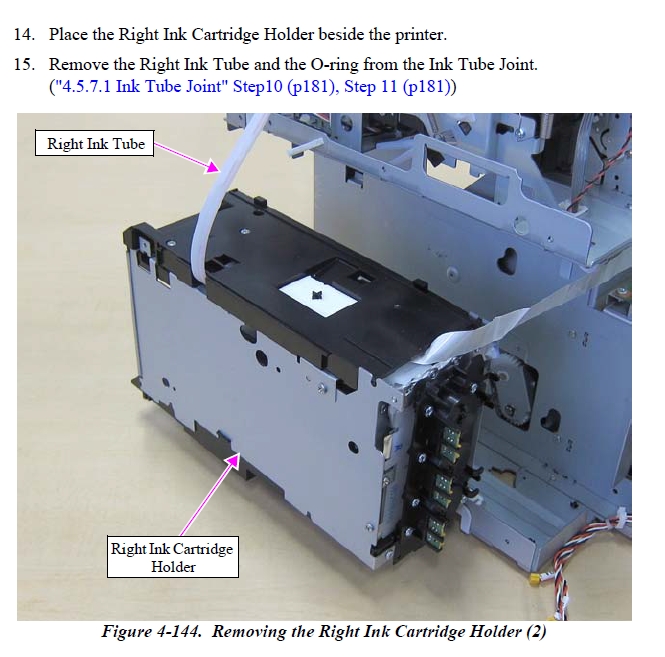 14. Place the Right Ink Cartridge Holder beside the printer.

15. Remove the Right Ink Tube and the O-ring from the Ink Tube Joint. ("4.5.7.1 Ink Tube Joint" Step10 (p181), Step 11 (p181))

Right Ink Tube

Right Ink Cartridge Holder

Figure 4-144. Removing the Right Ink Cartridge Holder (2)