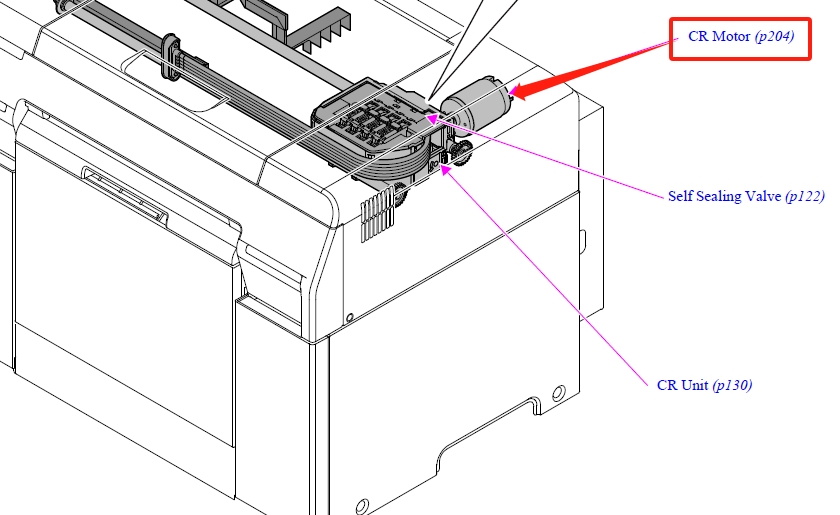 CR Motor (p204)

Self Sealing Valve (p122)

CR Unit (p130)