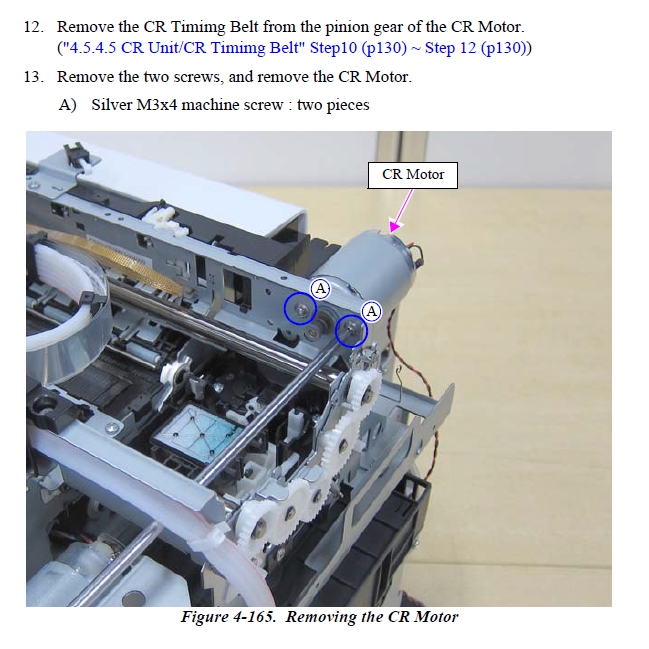 12. Remove the CR Timimg Belt from the pinion gear of the CR Motor.
("4.5.4.5 CR Unit/CR Timimg Belt" Step10 (p130) ~ Step 12 (p130))

13. Remove the two screws, and remove the CR Motor.

A) Silver M3x4 machine screw : two pieces

CR Motor

A

A

Figure 4-165. Removing the CR Motor