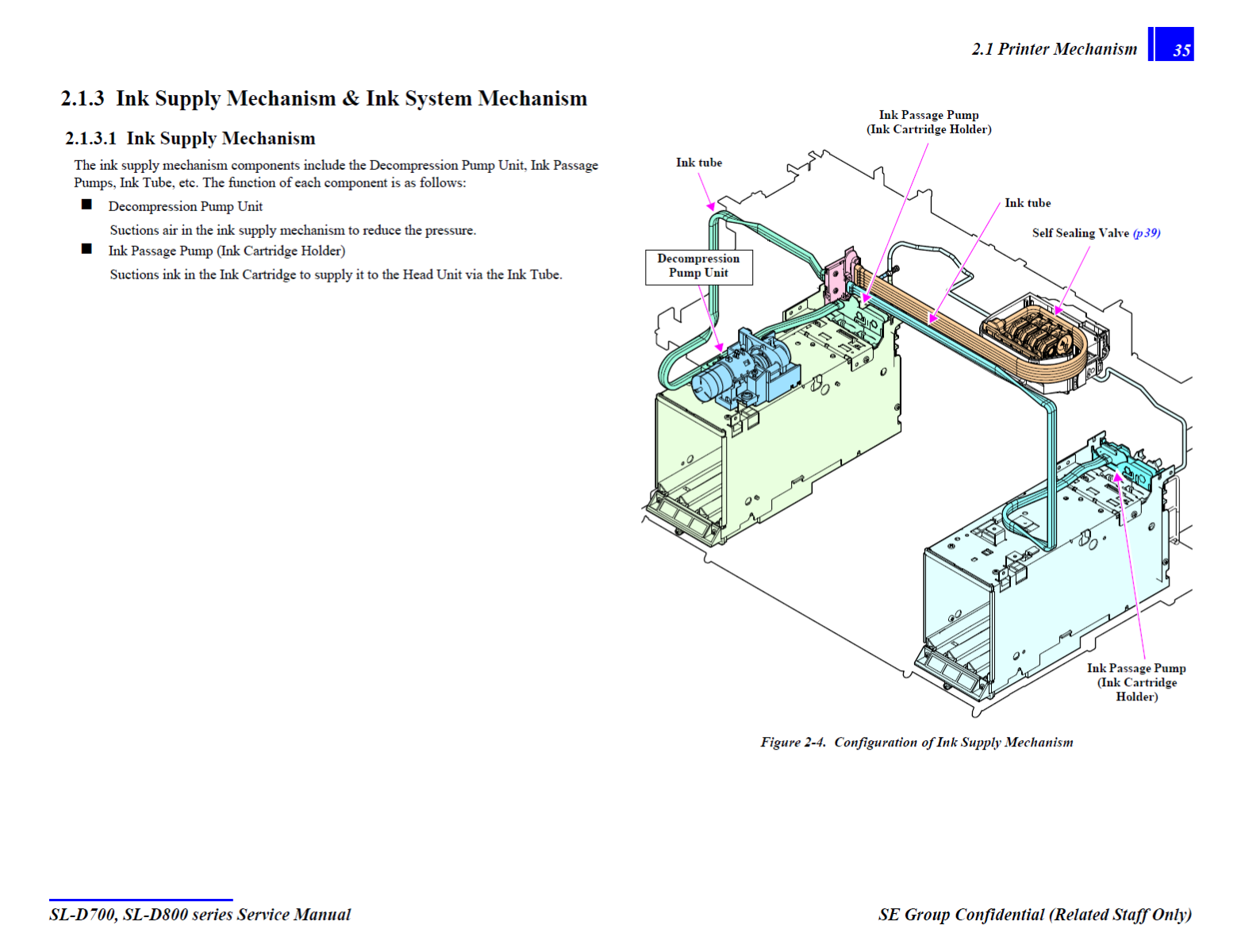 2.1 Printer Mechanism 35

2.1.3 Ink Supply Mechanism & Ink System Mechanism

2.1.3.1 Ink Supply Mechanism

The ink supply mechanism components include the Decompression Pump Unit, Ink Passage Pumps, Ink Tube, etc. The function of each component is as follows:

■ Decompression Pump Unit

Suctions air in the ink supply mechanism to reduce the pressure.

■ Ink Passage Pump (Ink Cartridge Holder)

Suctions ink in the Ink Cartridge to supply it to the Head Unit via the Ink Tube.

Ink Passage Pump (Ink Cartridge Holder)

Ink tube

Ink tube

Self Sealing Valve (p39)

Decompression Pump Unit

Ink Passage Pump (Ink Cartridge Holder)

Figure 2-4. Configuration of Ink Supply Mechanism

SL-D700, SL-D800 series Service Manual

SE Group Confidential (Related Staff Only)