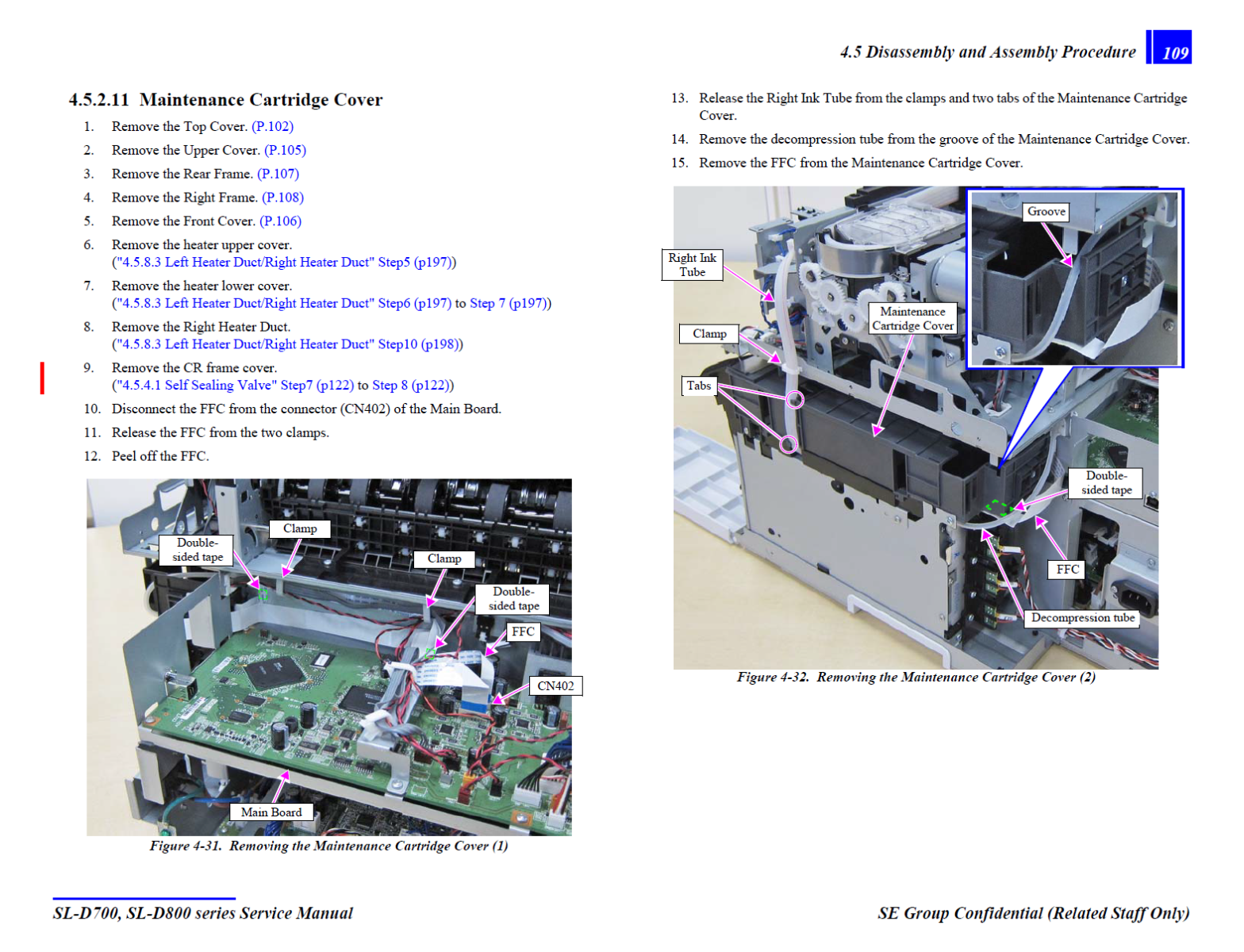 4.5 Disassembly and Assembly Procedure 109

4.5.2.11 Maintenance Cartridge Cover

1. Remove the Top Cover. (P.102)
2. Remove the Upper Cover. (P.105)
3. Remove the Rear Frame. (P.107)
4. Remove the Right Frame. (P.108)
5. Remove the Front Cover. (P.106)
6. Remove the heater upper cover. ("4.5.8.3 Left Heater Duct/Right Heater Duct" Step5 (p197))
7. Remove the heater lower cover. ("4.5.8.3 Left Heater Duct/Right Heater Duct" Step6 (p197) to Step 7 (p197))
8. Remove the Right Heater Duct. ("4.5.8.3 Left Heater Duct/Right Heater Duct" Step10 (p198))
9. Remove the CR frame cover. ("4.5.4.1 Self Sealing Valve" Step7 (p122) to Step 8 (p122))
10. Disconnect the FFC from the connector (CN402) of the Main Board.
11. Release the FFC from the two clamps.
12. Peel off the FFC.

Double-sided tape
Clamp
Clamp
Double-sided tape
FFC
CN402
Main Board

Figure 4-31. Removing the Maintenance Cartridge Cover (1)

13. Release the Right Ink Tube from the clamps and two tabs of the Maintenance Cartridge Cover.
14. Remove the decompression tube from the groove of the Maintenance Cartridge Cover.
15. Remove the FFC from the Maintenance Cartridge Cover.

Right Ink Tube
Clamp
Tabs
Maintenance Cartridge Cover
Groove
Double-sided tape
FFC
Decompression tube

Figure 4-32. Removing the Maintenance Cartridge Cover (2)

SL-D700, SL-D800 series Service Manual
SE Group Confidential (Related Staff Only)