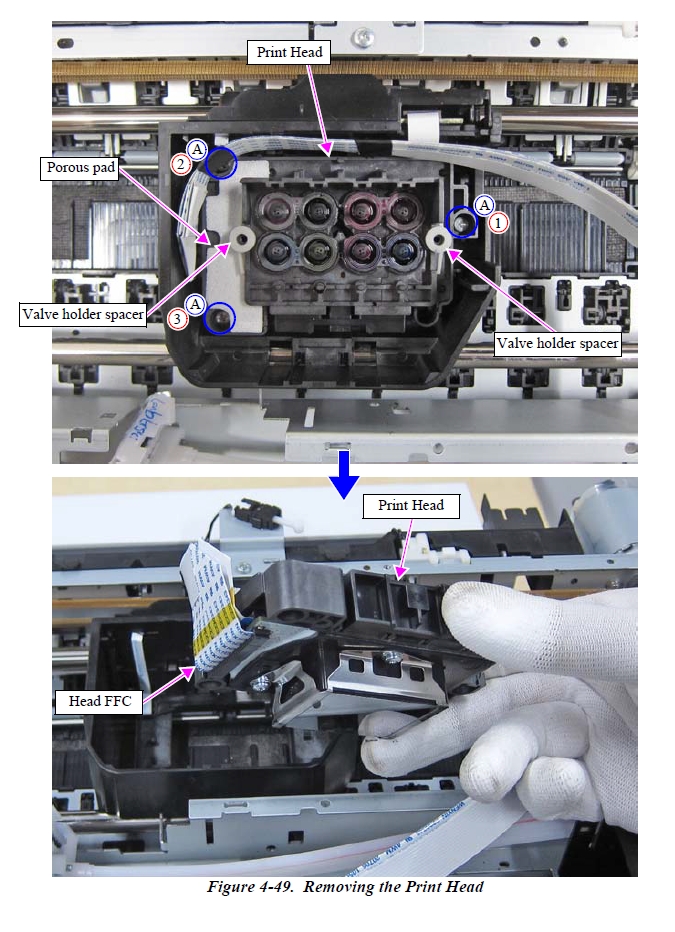 Print Head

A
2

Porous pad

A
1

Valve holder spacer

A
3

Valve holder spacer

Print Head

Head FFC

Figure 4-49. Removing the Print Head