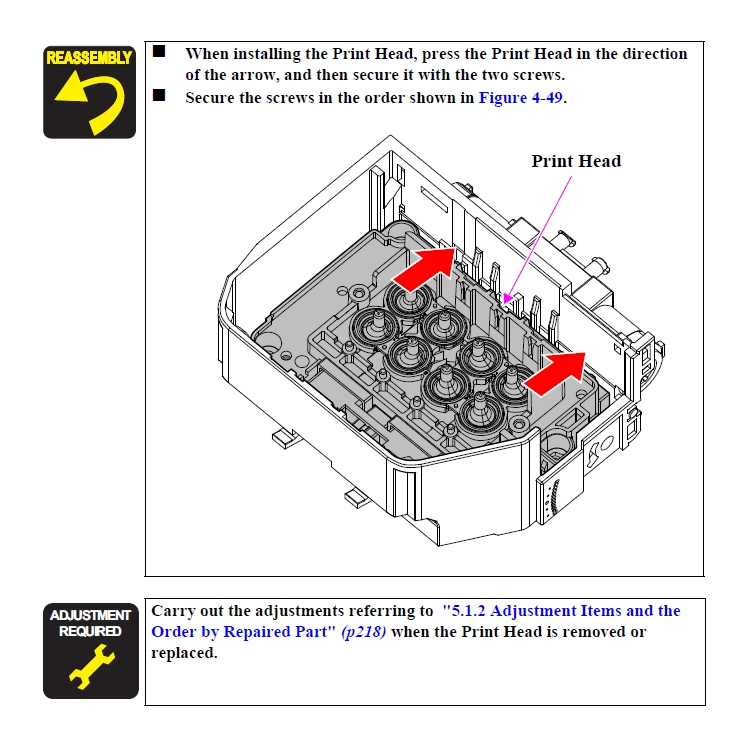 REASSEMBLY

■ When installing the Print Head, press the Print Head in the direction of the arrow, and then secure it with the two screws.

■ Secure the screws in the order shown in Figure 4-49.

Print Head

ADJUSTMENT REQUIRED

Carry out the adjustments referring to "5.1.2 Adjustment Items and the Order by Repaired Part" (p218) when the Print Head is removed or replaced.