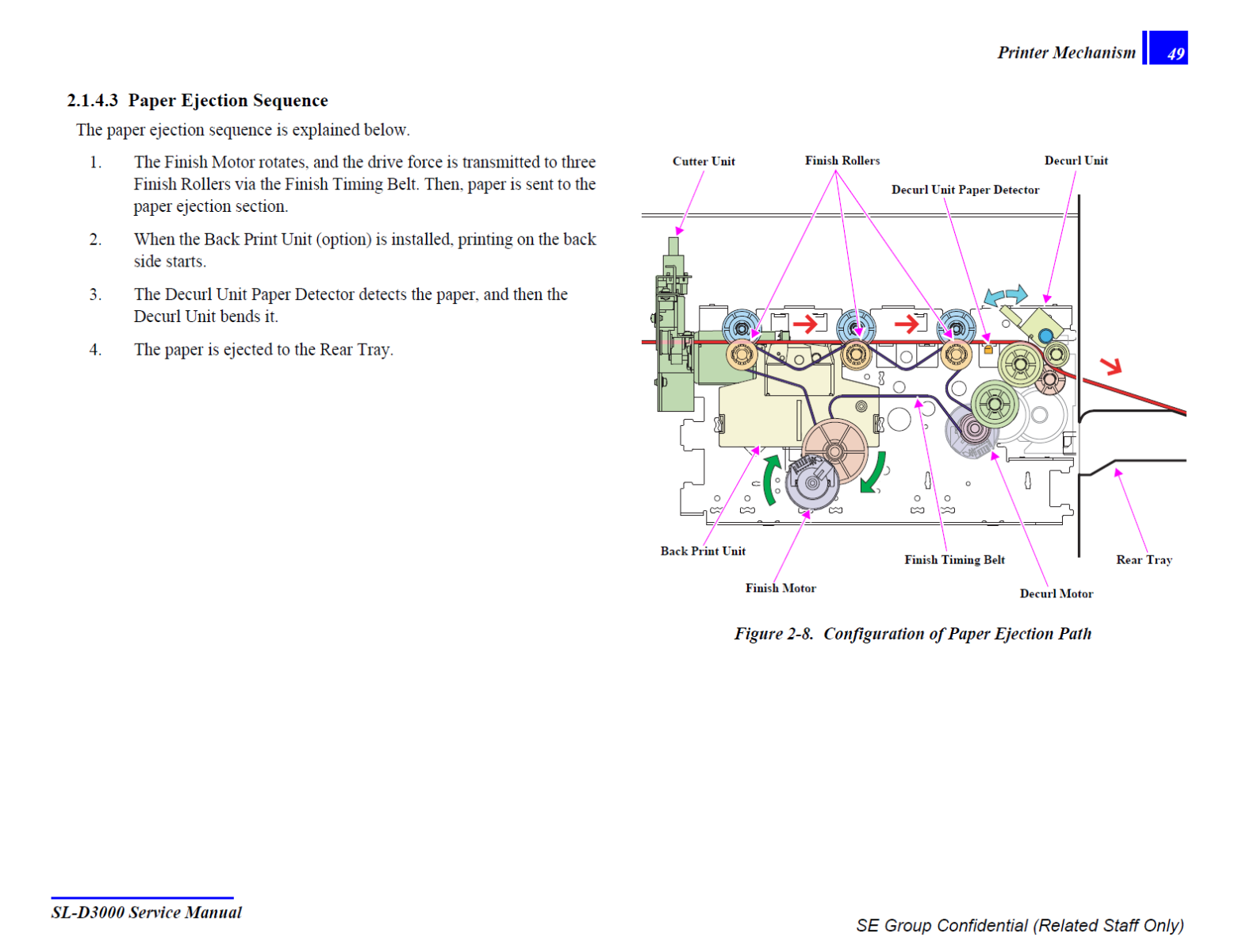 Printer Mechanism 49

2.1.4.3 Paper Ejection Sequence

The paper ejection sequence is explained below.

1. The Finish Motor rotates, and the drive force is transmitted to three Finish Rollers via the Finish Timing Belt. Then, paper is sent to the paper ejection section.

2. When the Back Print Unit (option) is installed, printing on the back side starts.

3. The Decurl Unit Paper Detector detects the paper, and then the Decurl Unit bends it.

4. The paper is ejected to the Rear Tray.

Cutter Unit

Finish Rollers

Decurl Unit

Decurl Unit Paper Detector

Back Print Unit

Finish Timing Belt

Rear Tray

Finish Motor

Decurl Motor

Figure 2-8. Configuration of Paper Ejection Path

SL-D3000 Service Manual

SE Group Confidential (Related Staff Only)