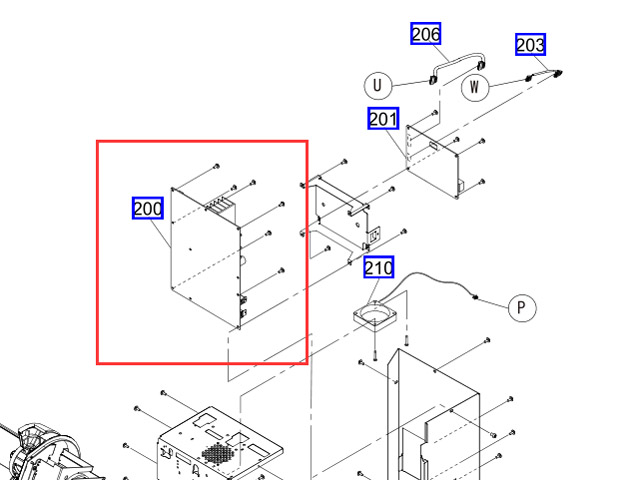 206
203
U
W
201
200
210
P