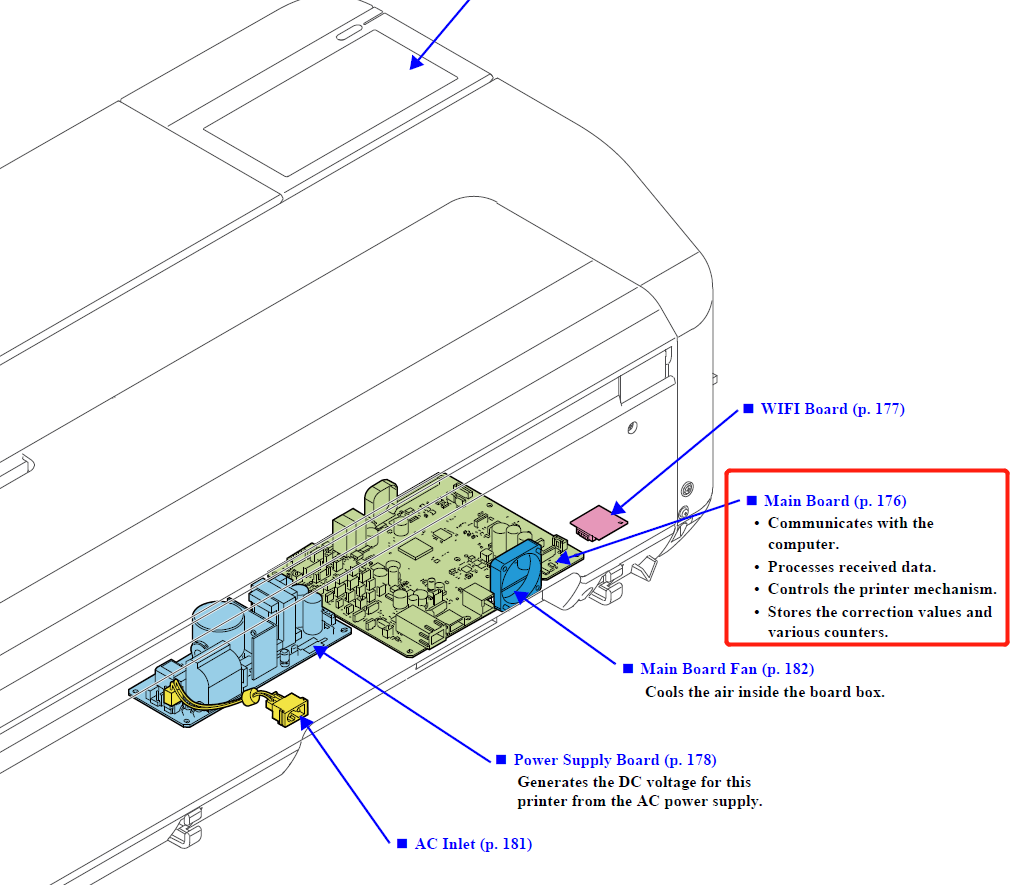 ■ WIFI Board (p. 177)

■ Main Board (p. 176)
• Communicates with the computer.
• Processes received data.
• Controls the printer mechanism.
• Stores the correction values and various counters.

■ Main Board Fan (p. 182)
Cools the air inside the board box.

■ Power Supply Board (p. 178)
Generates the DC voltage for this printer from the AC power supply.

■ AC Inlet (p. 181)