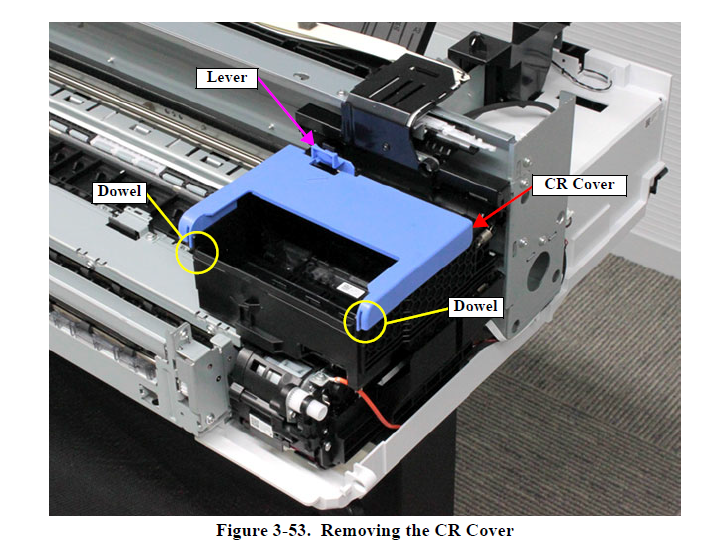 Lever

Dowel

CR Cover

Dowel

Figure 3-53. Removing the CR Cover