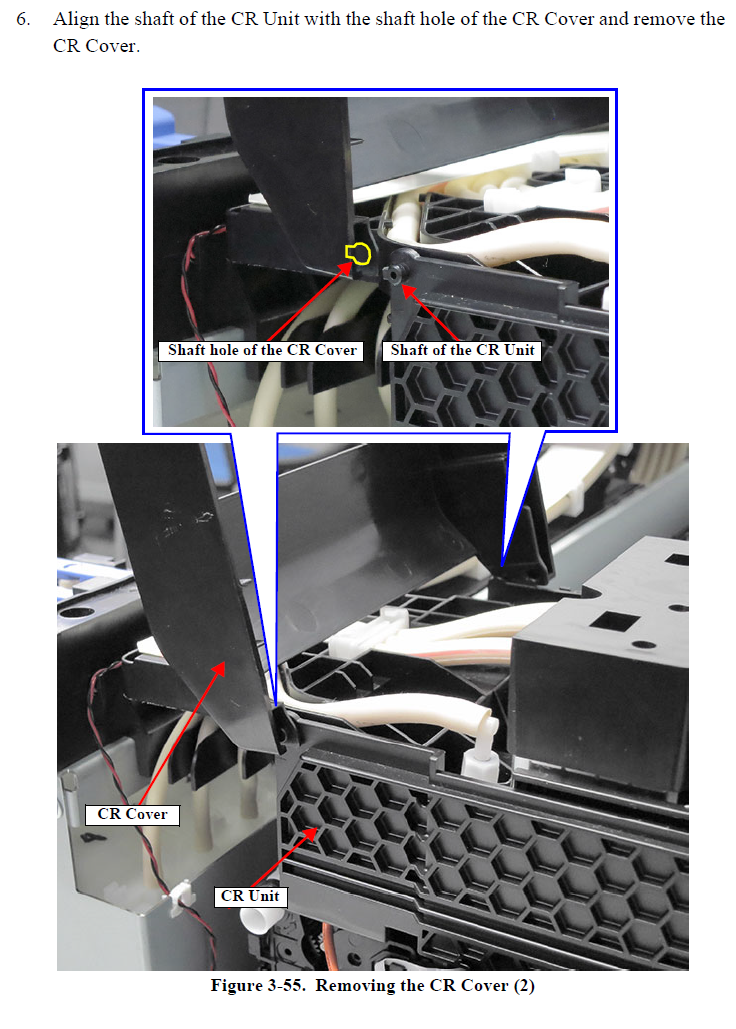 6. Align the shaft of the CR Unit with the shaft hole of the CR Cover and remove the CR Cover.

Shaft hole of the CR Cover

Shaft of the CR Unit

CR Cover

CR Unit

Figure 3-55. Removing the CR Cover (2)