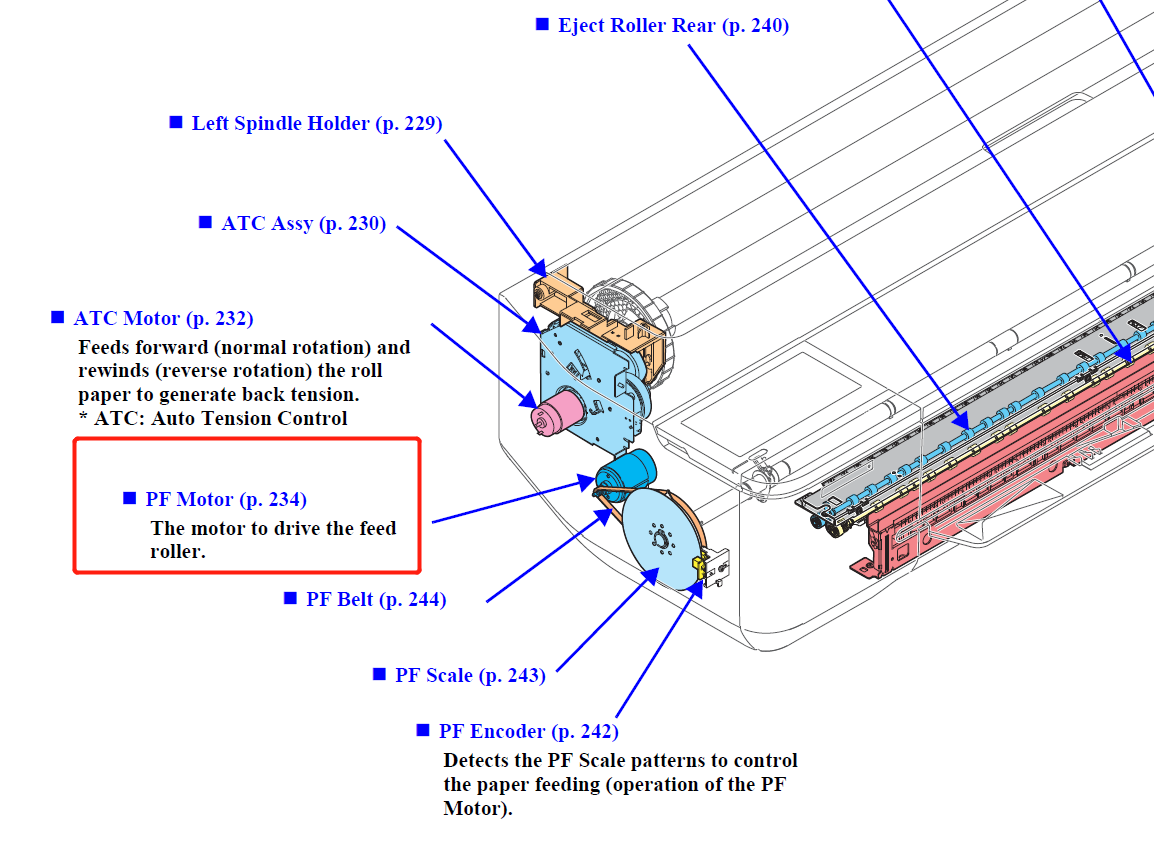 ■ Eject Roller Rear (p. 240)

■ Left Spindle Holder (p. 229)

■ ATC Assy (p. 230)

■ ATC Motor (p. 232)
Feeds forward (normal rotation) and rewinds (reverse rotation) the roll paper to generate back tension.
* ATC: Auto Tension Control

■ PF Motor (p. 234)
The motor to drive the feed roller.

■ PF Belt (p. 244)

■ PF Scale (p. 243)

■ PF Encoder (p. 242)
Detects the PF Scale patterns to control the paper feeding (operation of the PF Motor).