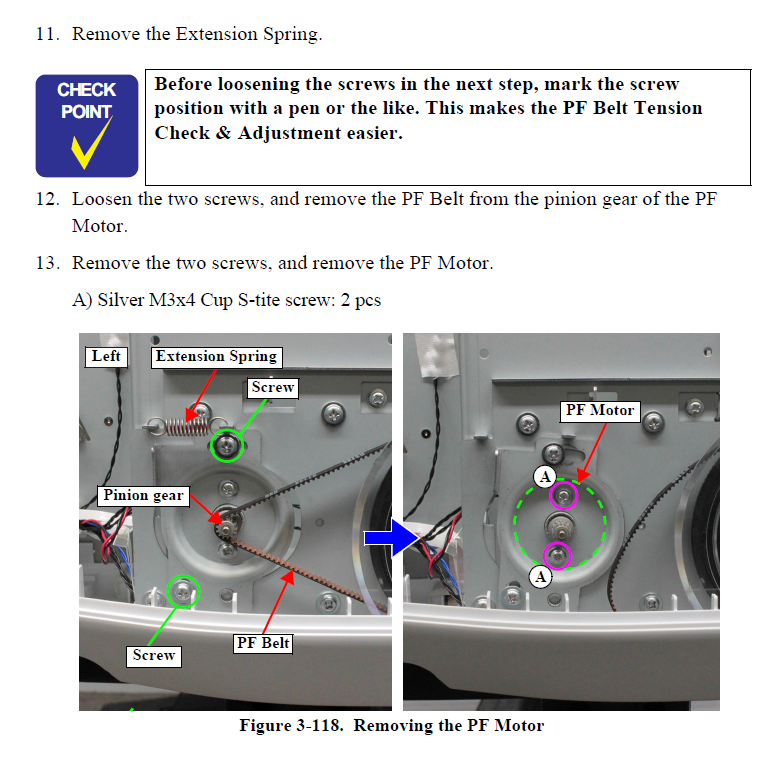 11. Remove the Extension Spring.

CHECK POINT

Before loosening the screws in the next step, mark the screw position with a pen or the like. This makes the PF Belt Tension Check & Adjustment easier.

12. Loosen the two screws, and remove the PF Belt from the pinion gear of the PF Motor.

13. Remove the two screws, and remove the PF Motor.

A) Silver M3x4 Cup S-tite screw: 2 pcs

Left
Extension Spring
Screw
Pinion gear
Screw
PF Belt

PF Motor
A
A

Figure 3-118. Removing the PF Motor