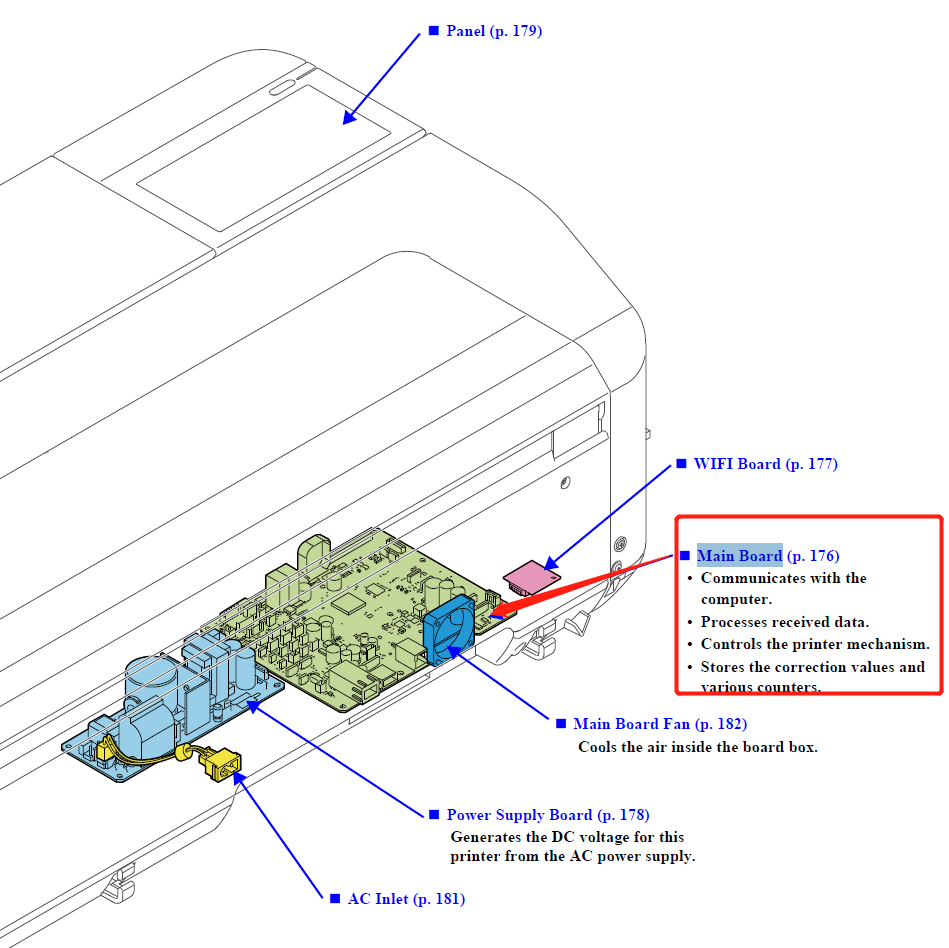 ■ Panel (p. 179)

■ WIFI Board (p. 177)

■ Main Board (p. 176)
• Communicates with the computer.
• Processes received data.
• Controls the printer mechanism.
• Stores the correction values and various counters.

■ Main Board Fan (p. 182)
Cools the air inside the board box.

■ Power Supply Board (p. 178)
Generates the DC voltage for this printer from the AC power supply.

■ AC Inlet (p. 181)