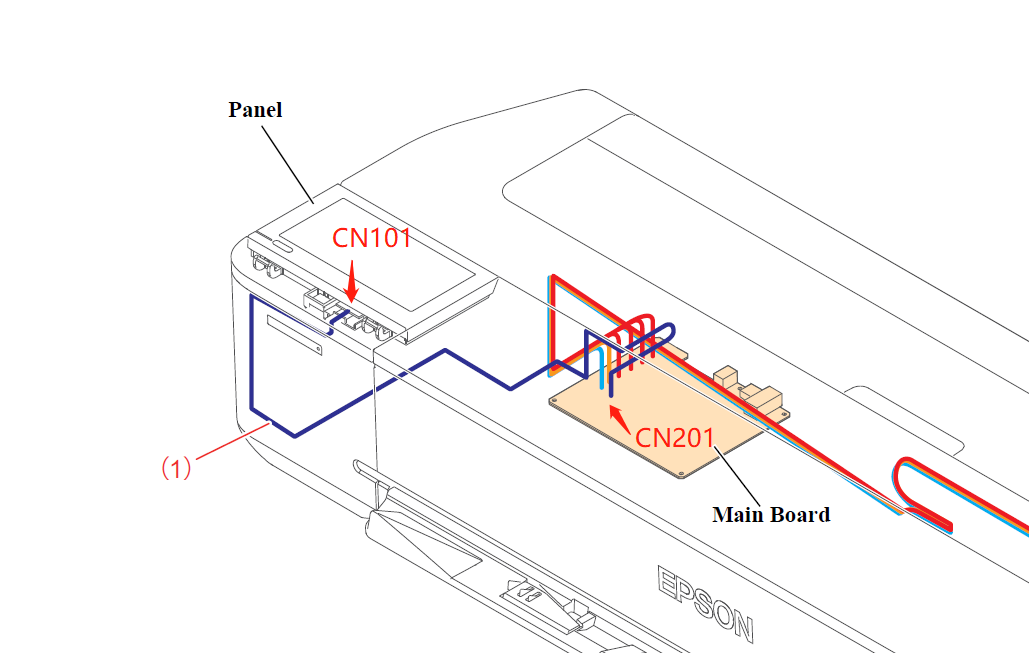 Panel

CN101

(1)

CN201

Main Board

EPSON