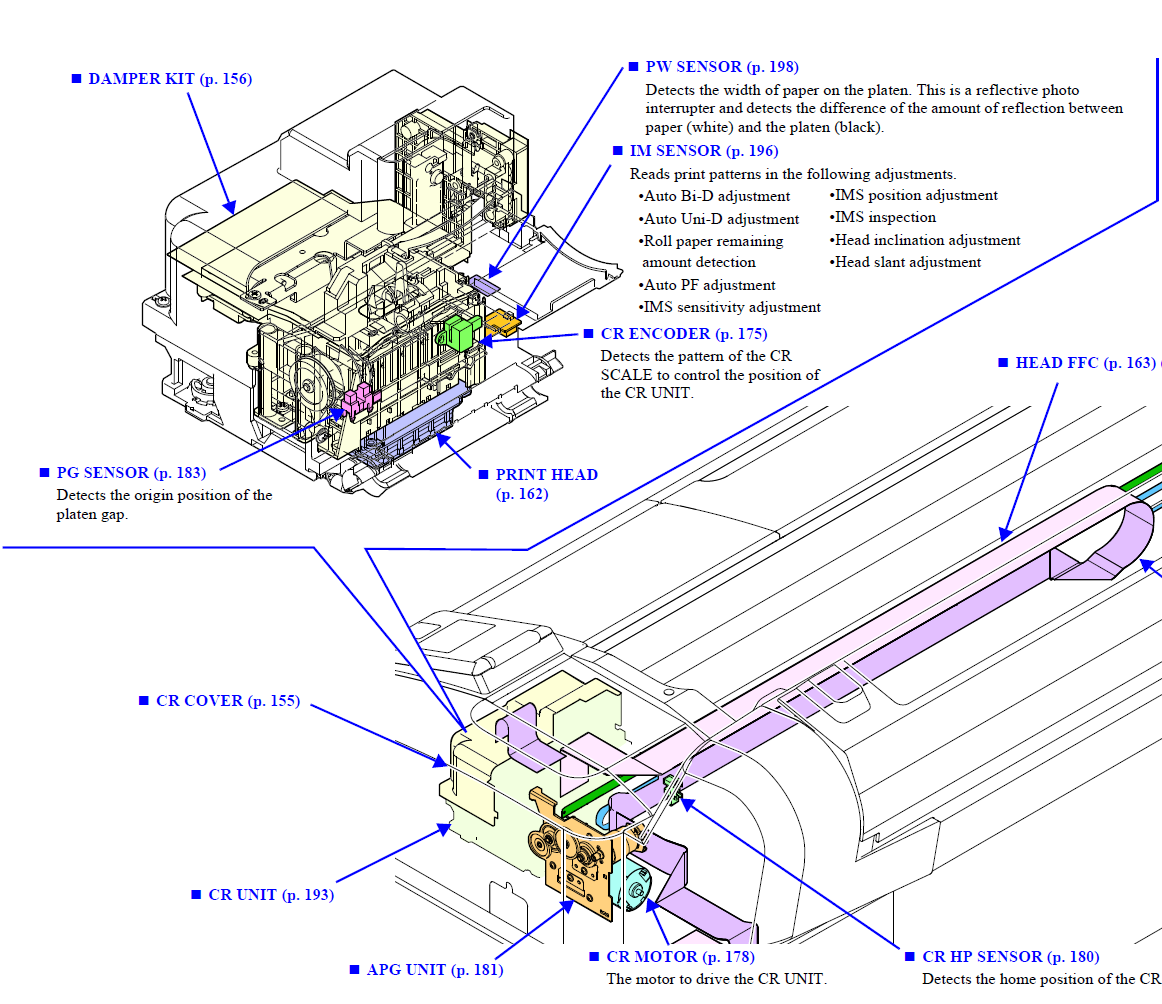 ■ DAMPER KIT (p. 156)

■ PW SENSOR (p. 198)
Detects the width of paper on the platen. This is a reflective photo interrupter and detects the difference of the amount of reflection between paper (white) and the platen (black).

■ IM SENSOR (p. 196)
Reads print patterns in the following adjustments.
•Auto Bi-D adjustment
•Auto Uni-D adjustment
•Roll paper remaining amount detection
•Auto PF adjustment
•IMS sensitivity adjustment
•IMS position adjustment
•IMS inspection
•Head inclination adjustment
•Head slant adjustment

■ CR ENCODER (p. 175)
Detects the pattern of the CR SCALE to control the position of the CR UNIT.

■ HEAD FFC (p. 163)

■ PG SENSOR (p. 183)
Detects the origin position of the platen gap.

■ PRINT HEAD (p. 162)

■ CR COVER (p. 155)

■ CR UNIT (p. 193)

■ APG UNIT (p. 181)

■ CR MOTOR (p. 178)
The motor to drive the CR UNIT.

■ CR HP SENSOR (p. 180)
Detects the home position of the CR