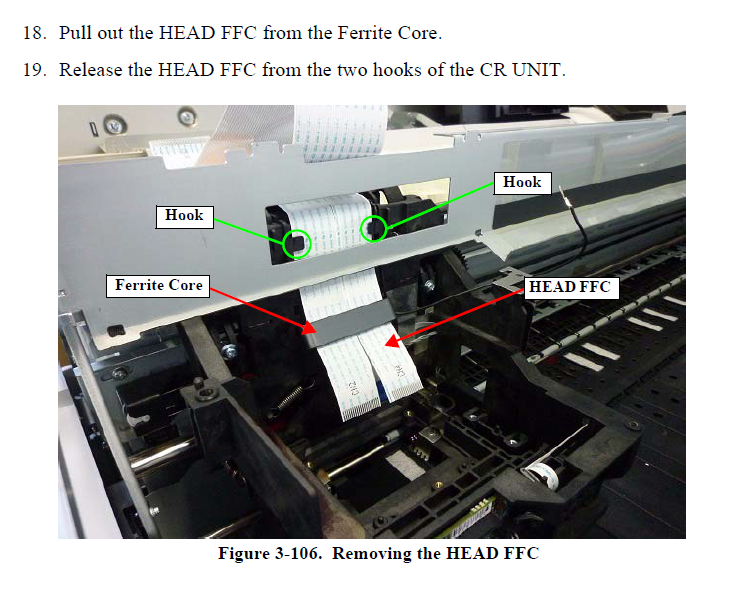 18. Pull out the HEAD FFC from the Ferrite Core.

19. Release the HEAD FFC from the two hooks of the CR UNIT.

Hook

Hook

Ferrite Core

HEAD FFC

Figure 3-106. Removing the HEAD FFC