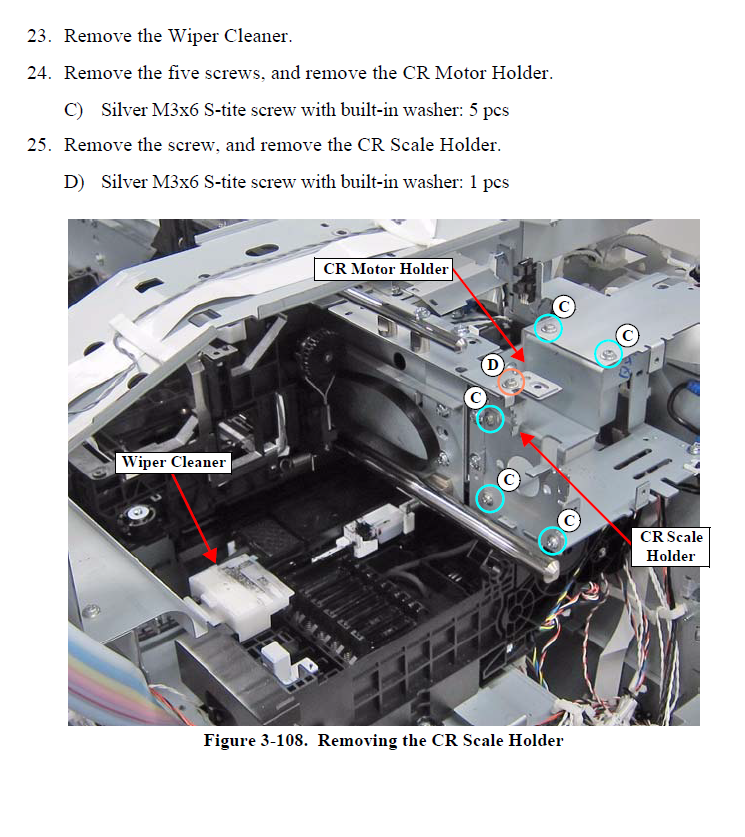 23. Remove the Wiper Cleaner.

24. Remove the five screws, and remove the CR Motor Holder.

C) Silver M3x6 S-tite screw with built-in washer: 5 pcs

25. Remove the screw, and remove the CR Scale Holder.

D) Silver M3x6 S-tite screw with built-in washer: 1 pcs

CR Motor Holder

C

C

D

C

Wiper Cleaner

C

C

CR Scale Holder

Figure 3-108. Removing the CR Scale Holder