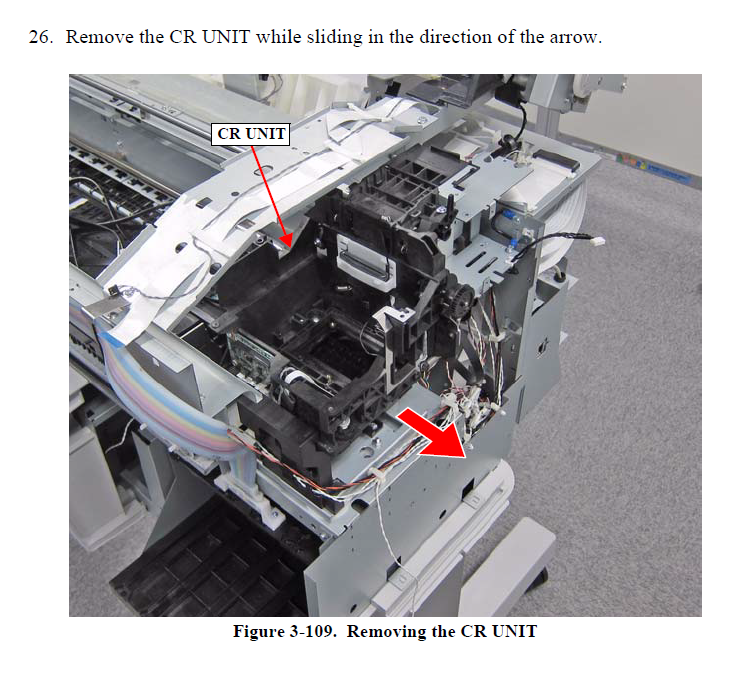 26. Remove the CR UNIT while sliding in the direction of the arrow.

CR UNIT

Figure 3-109. Removing the CR UNIT