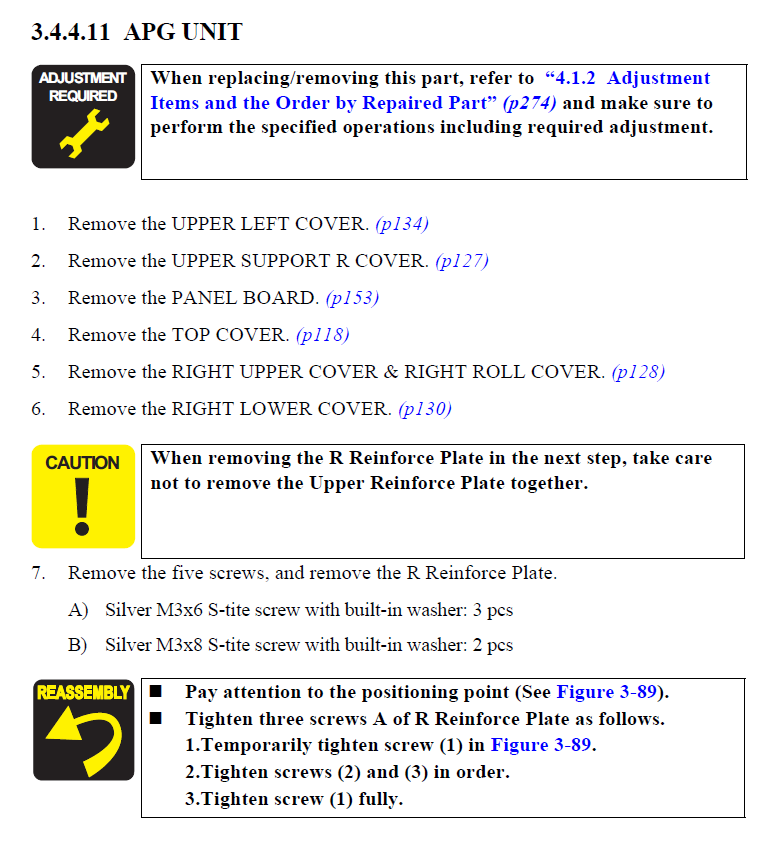 3.4.4.11 APG UNIT

ADJUSTMENT REQUIRED

When replacing/removing this part, refer to "4.1.2 Adjustment Items and the Order by Repaired Part" (p274) and make sure to perform the specified operations including required adjustment.

1. Remove the UPPER LEFT COVER. (p134)
2. Remove the UPPER SUPPORT R COVER. (p127)
3. Remove the PANEL BOARD. (p153)
4. Remove the TOP COVER. (p118)
5. Remove the RIGHT UPPER COVER & RIGHT ROLL COVER. (p128)
6. Remove the RIGHT LOWER COVER. (p130)

CAUTION

When removing the R Reinforce Plate in the next step, take care not to remove the Upper Reinforce Plate together.

7. Remove the five screws, and remove the R Reinforce Plate.
A) Silver M3x6 S-tite screw with built-in washer: 3 pcs
B) Silver M3x8 S-tite screw with built-in washer: 2 pcs

REASSEMBLY

■ Pay attention to the positioning point (See Figure 3-89).
■ Tighten three screws A of R Reinforce Plate as follows.
1.Temporarily tighten screw (1) in Figure 3-89.
2.Tighten screws (2) and (3) in order.
3.Tighten screw (1) fully.