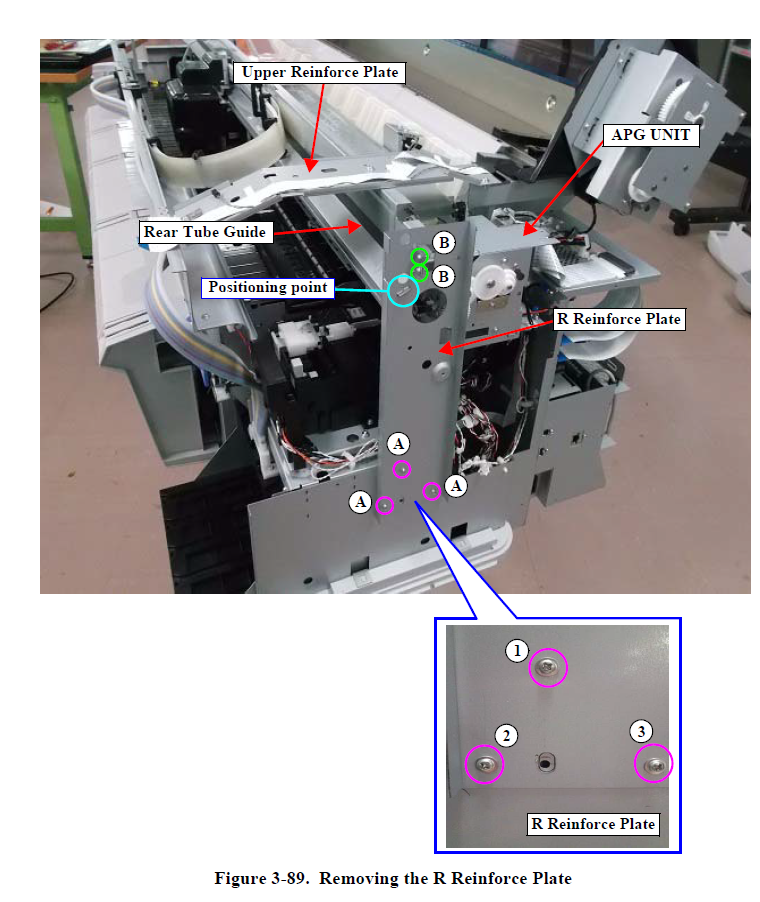 Upper Reinforce Plate

APG UNIT

Rear Tube Guide

B

B

Positioning point

R Reinforce Plate

A

A

A

1

2

3

R Reinforce Plate

Figure 3-89. Removing the R Reinforce Plate