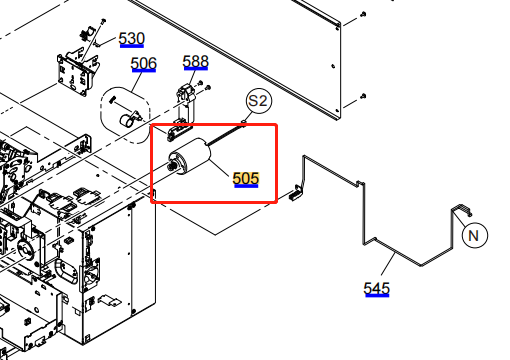 530
506
588
S2
505
N
545