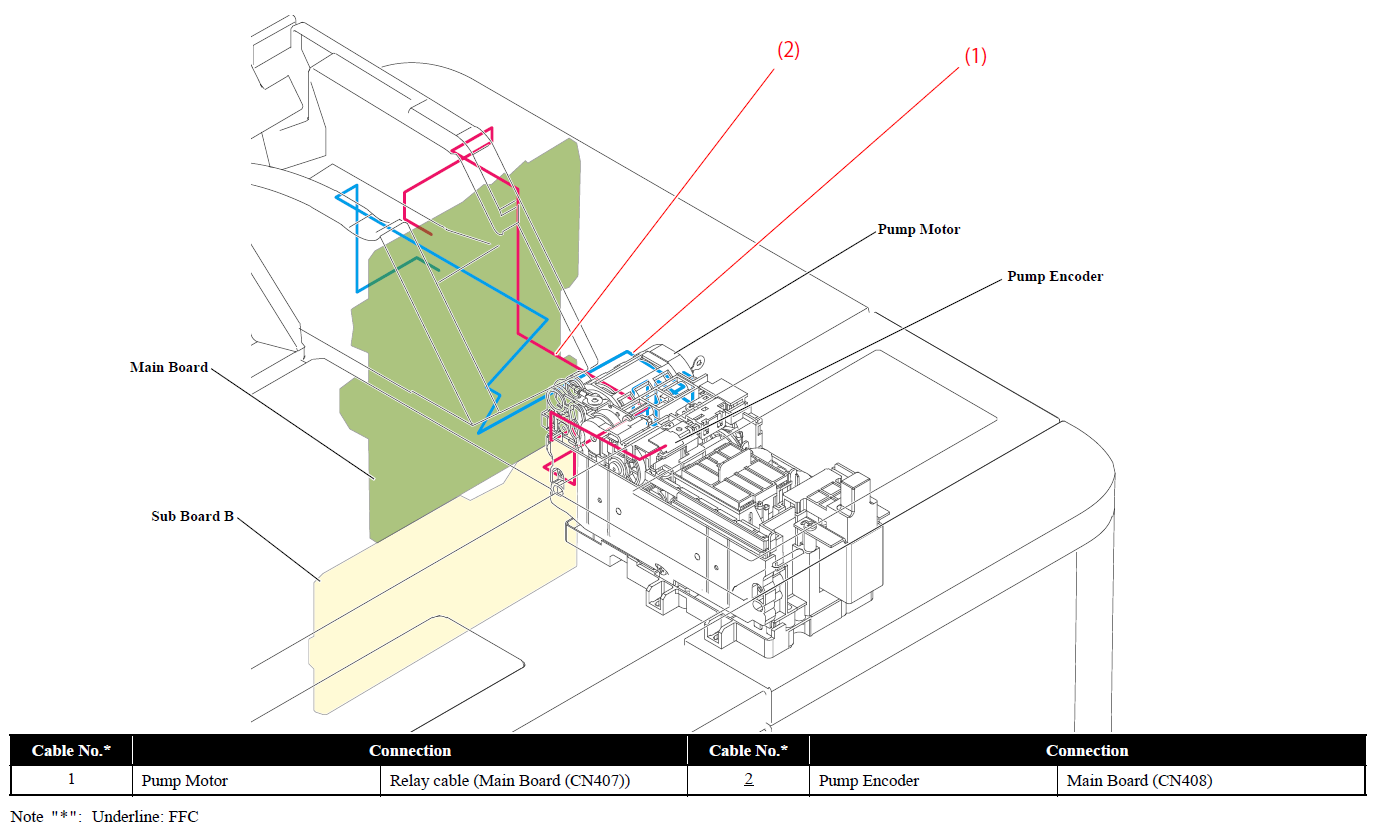 (2)
(1)
Pump Motor
Pump Encoder
Main Board
Sub Board B

| Cable No.* | Connection | | Cable No.* | Connection | |
|---|---|---|---|---|---|
| 1 | Pump Motor | Relay cable (Main Board (CN407)) | 2 | Pump Encoder | Main Board (CN408) |

Note "*": Underline: FFC