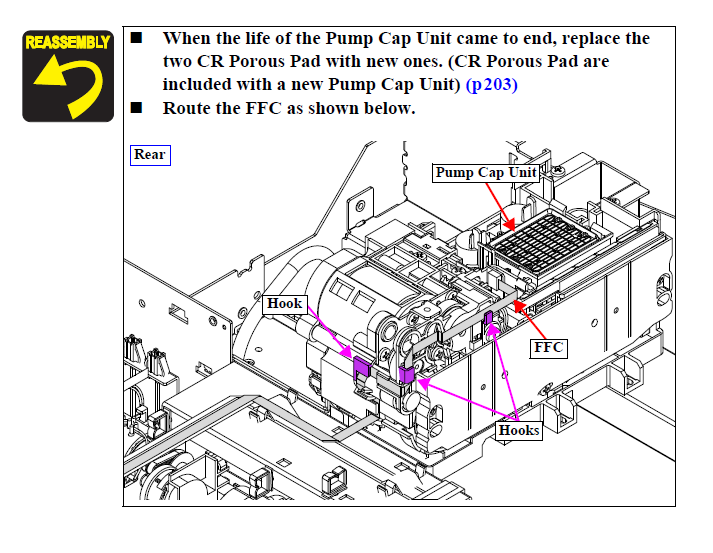 REASSEMBLY

■ When the life of the Pump Cap Unit came to end, replace the two CR Porous Pad with new ones. (CR Porous Pad are included with a new Pump Cap Unit) (p203)
■ Route the FFC as shown below.

Rear

Pump Cap Unit

Hook

FFC

Hooks