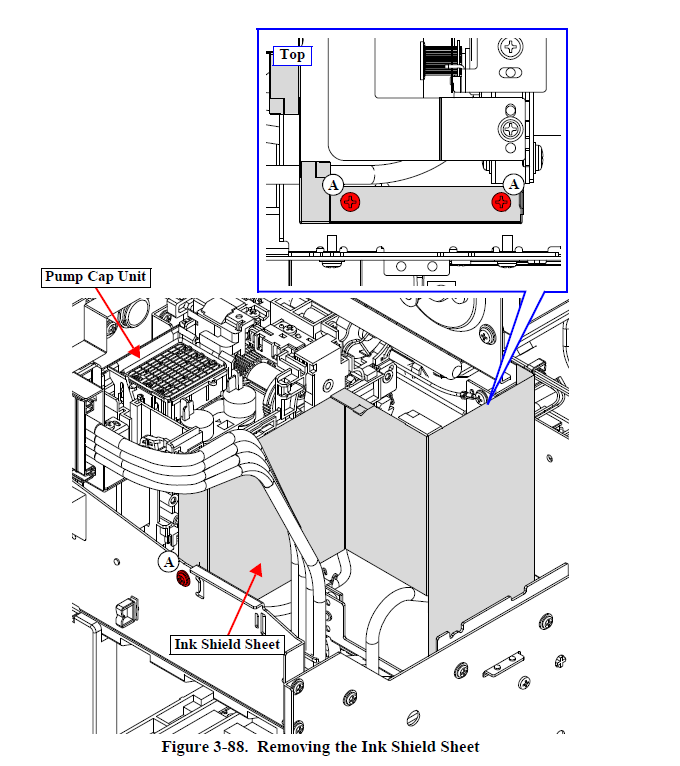 Top

A

A

Pump Cap Unit

A

Ink Shield Sheet

Figure 3-88. Removing the Ink Shield Sheet