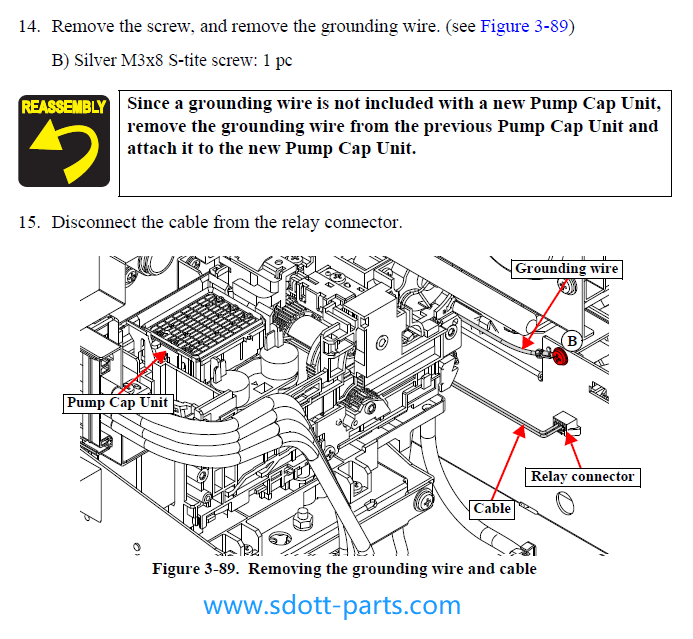 14. Remove the screw, and remove the grounding wire. (see Figure 3-89)

B) Silver M3x8 S-tite screw: 1 pc

REASSEMBLY

Since a grounding wire is not included with a new Pump Cap Unit, remove the grounding wire from the previous Pump Cap Unit and attach it to the new Pump Cap Unit.

15. Disconnect the cable from the relay connector.

Grounding wire

B

Pump Cap Unit

Relay connector

Cable

Figure 3-89. Removing the grounding wire and cable

www.sdott-parts.com