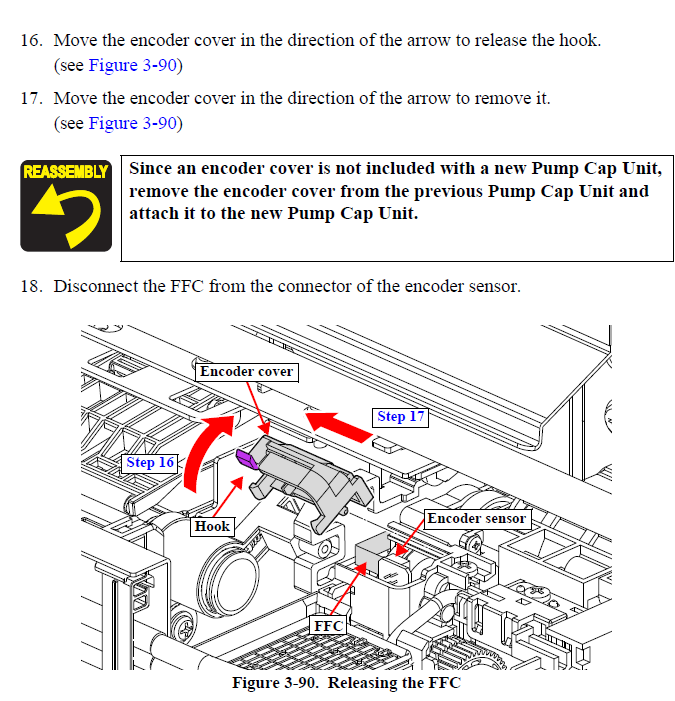 16. Move the encoder cover in the direction of the arrow to release the hook. (see Figure 3-90)

17. Move the encoder cover in the direction of the arrow to remove it. (see Figure 3-90)

REASSEMBLY

Since an encoder cover is not included with a new Pump Cap Unit, remove the encoder cover from the previous Pump Cap Unit and attach it to the new Pump Cap Unit.

18. Disconnect the FFC from the connector of the encoder sensor.

Encoder cover

Step 17

Step 16

Hook

Encoder sensor

FFC

Figure 3-90. Releasing the FFC