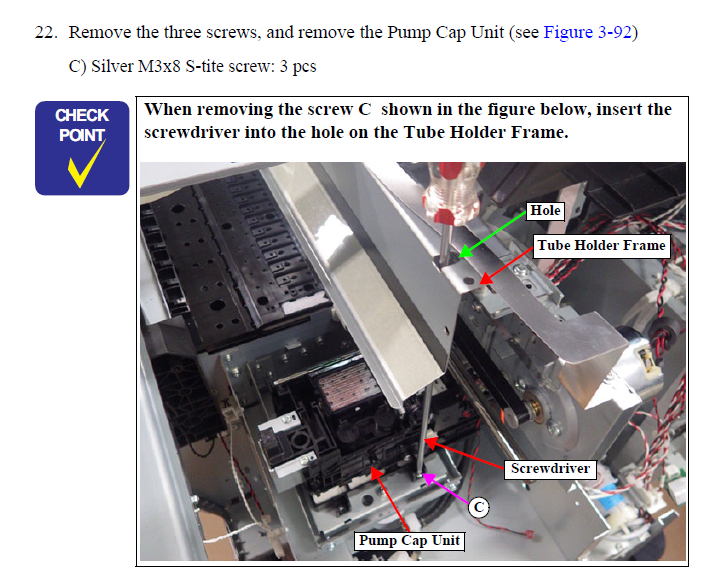 22. Remove the three screws, and remove the Pump Cap Unit (see Figure 3-92)

C) Silver M3x8 S-tite screw: 3 pcs

CHECK POINT

When removing the screw C shown in the figure below, insert the screwdriver into the hole on the Tube Holder Frame.

Hole

Tube Holder Frame

Screwdriver

C

Pump Cap Unit