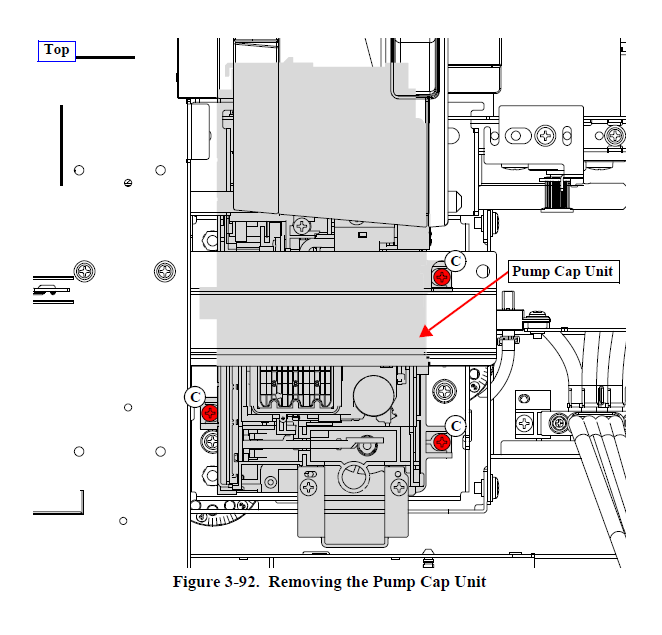 Top

C

Pump Cap Unit

C

C

Figure 3-92. Removing the Pump Cap Unit